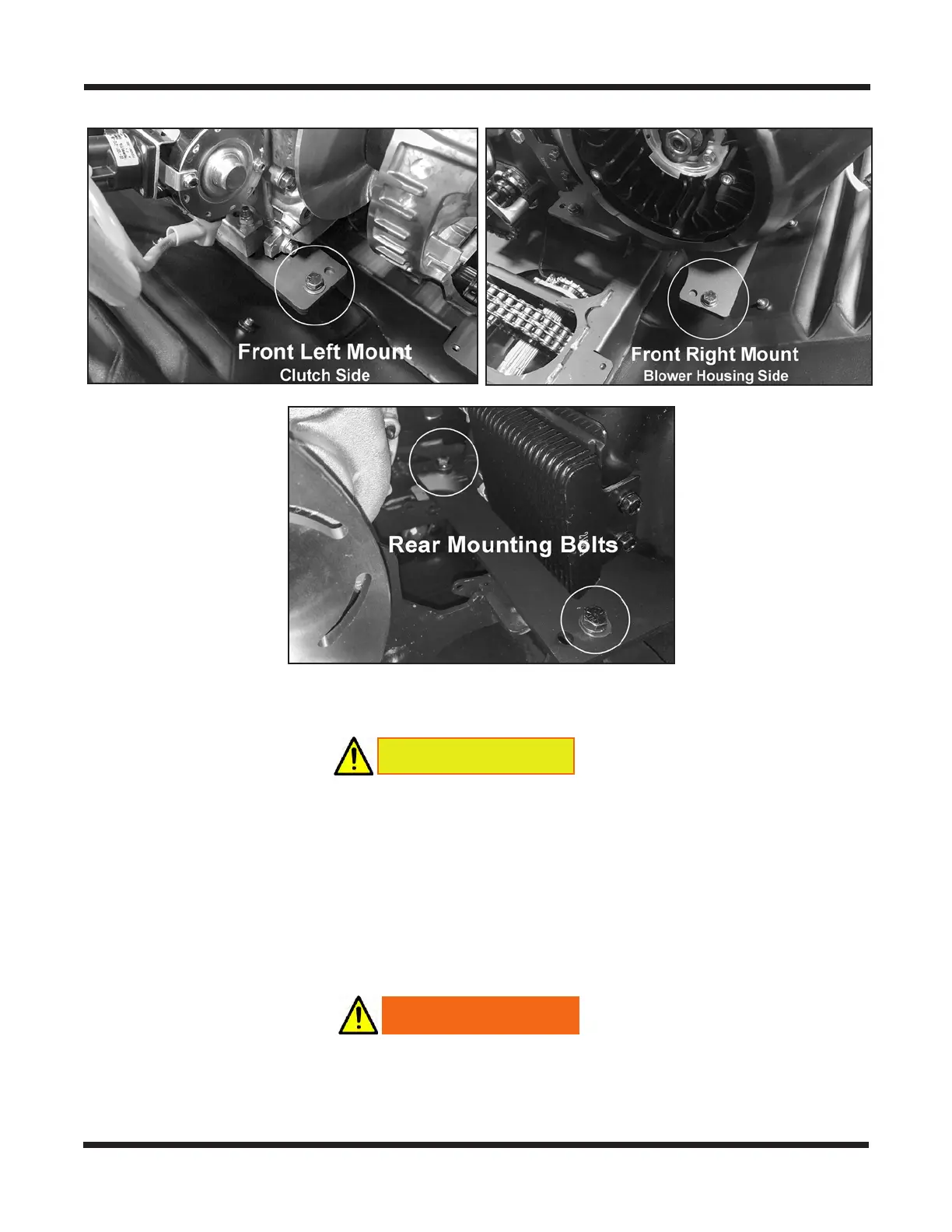 Front Left Mount
Clutch Side

Front Right Mount
Blower Housing Side

Rear Mounting Bolts