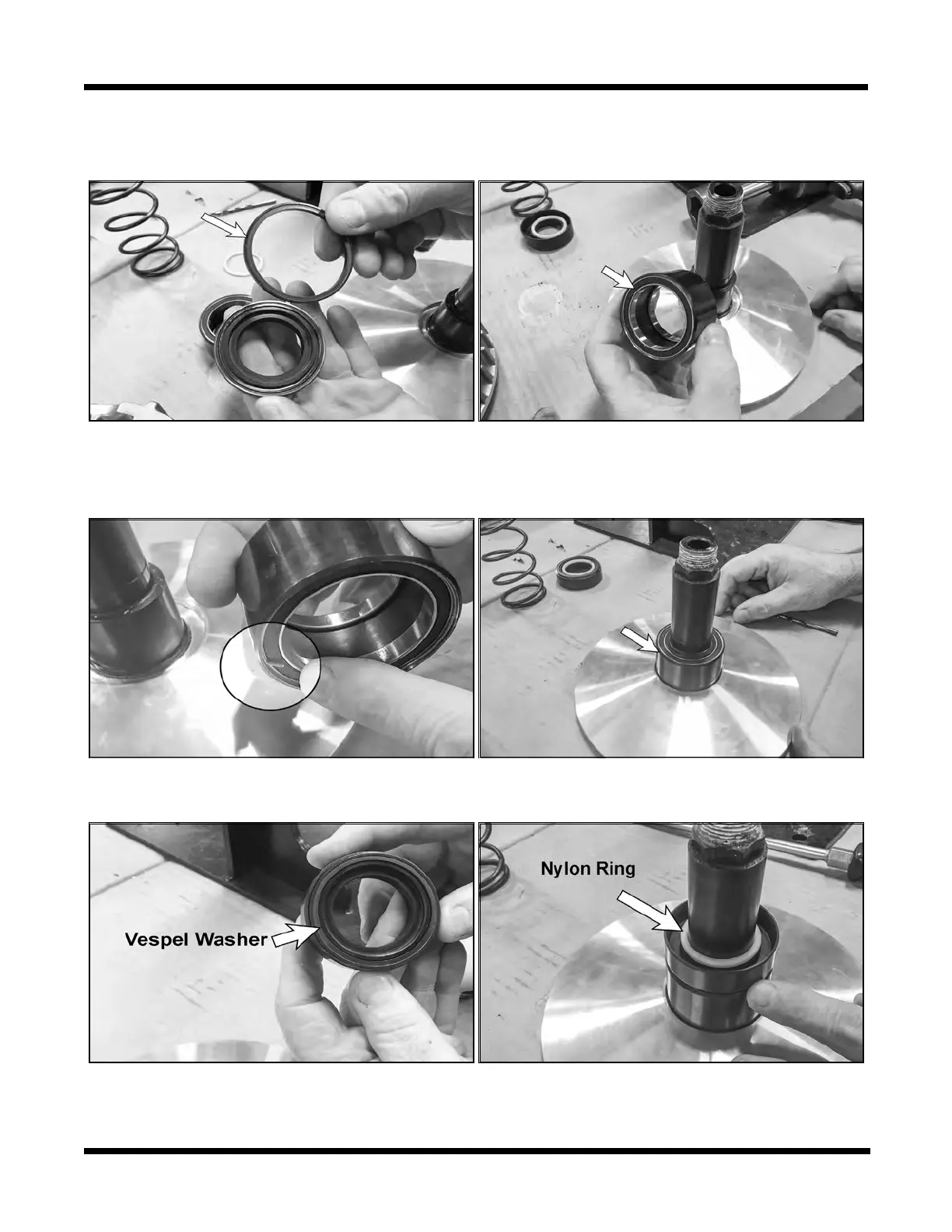 Vespel Washer

Nylon Ring