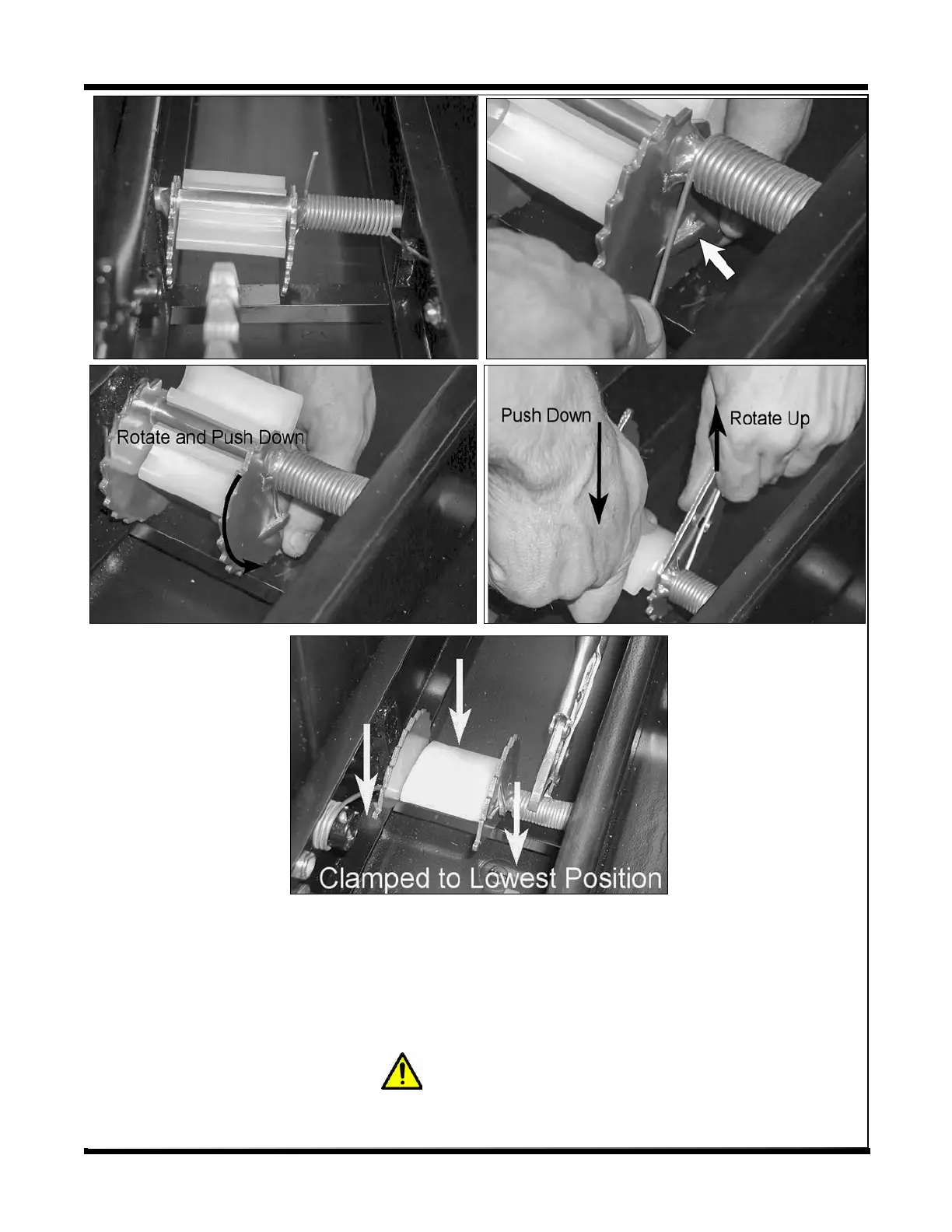 Rotate and Push Down

Push Down

Rotate Up

Clamped to Lowest Position