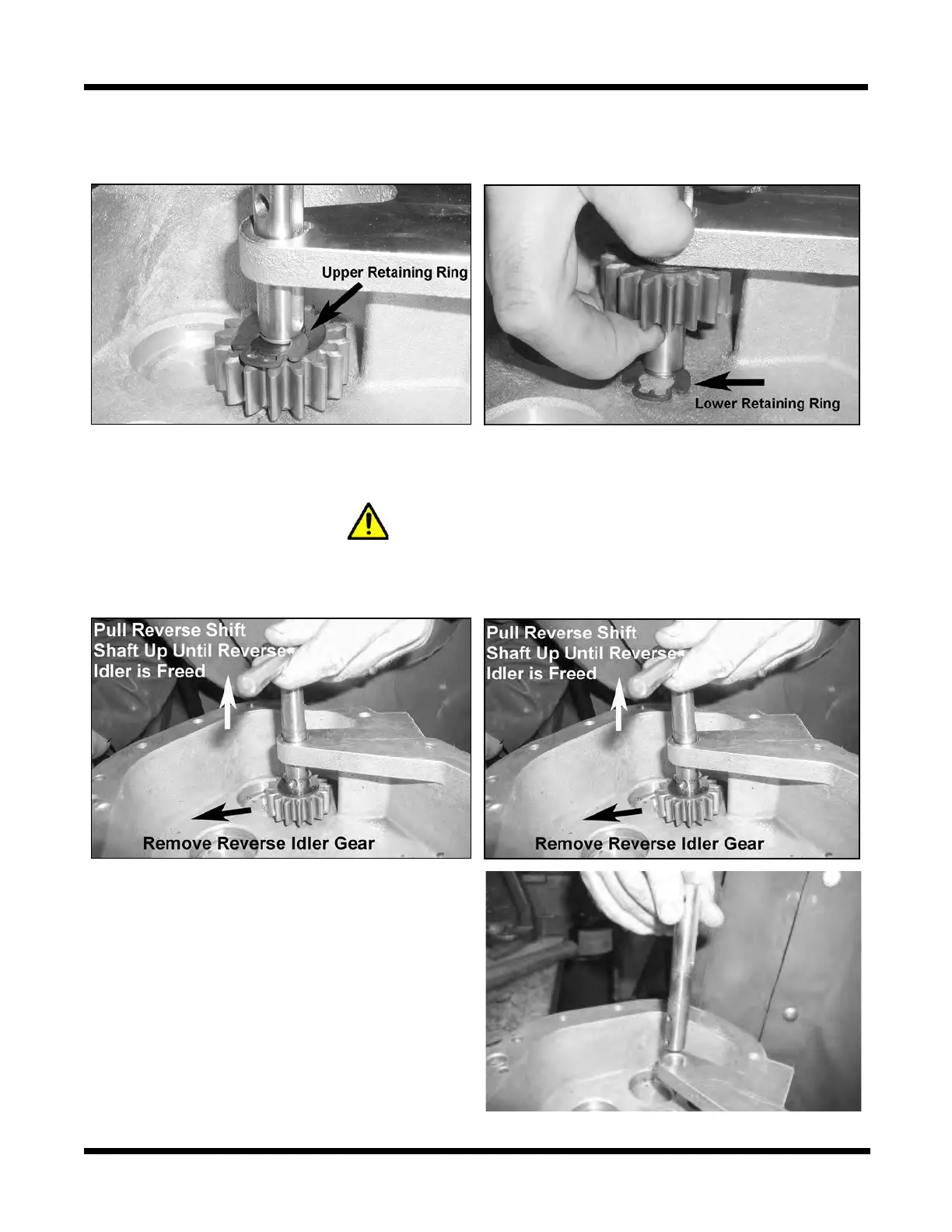 Upper Retaining Ring

Lower Retaining Ring

Pull Reverse Shift Shaft Up Until Reverse Idler is Freed

Remove Reverse Idler Gear

Pull Reverse Shift Shaft Up Until Reverse Idler is Freed

Remove Reverse Idler Gear