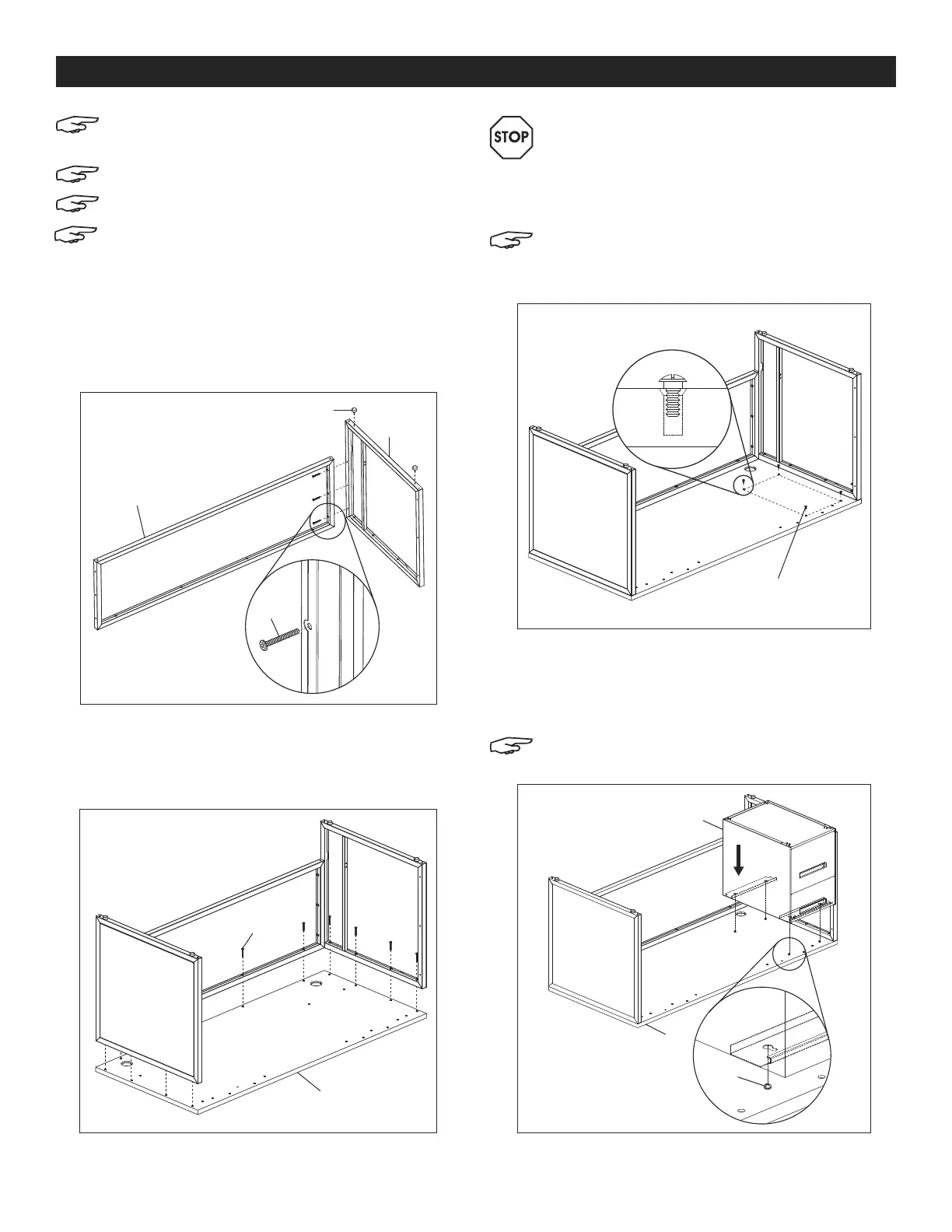 STOP