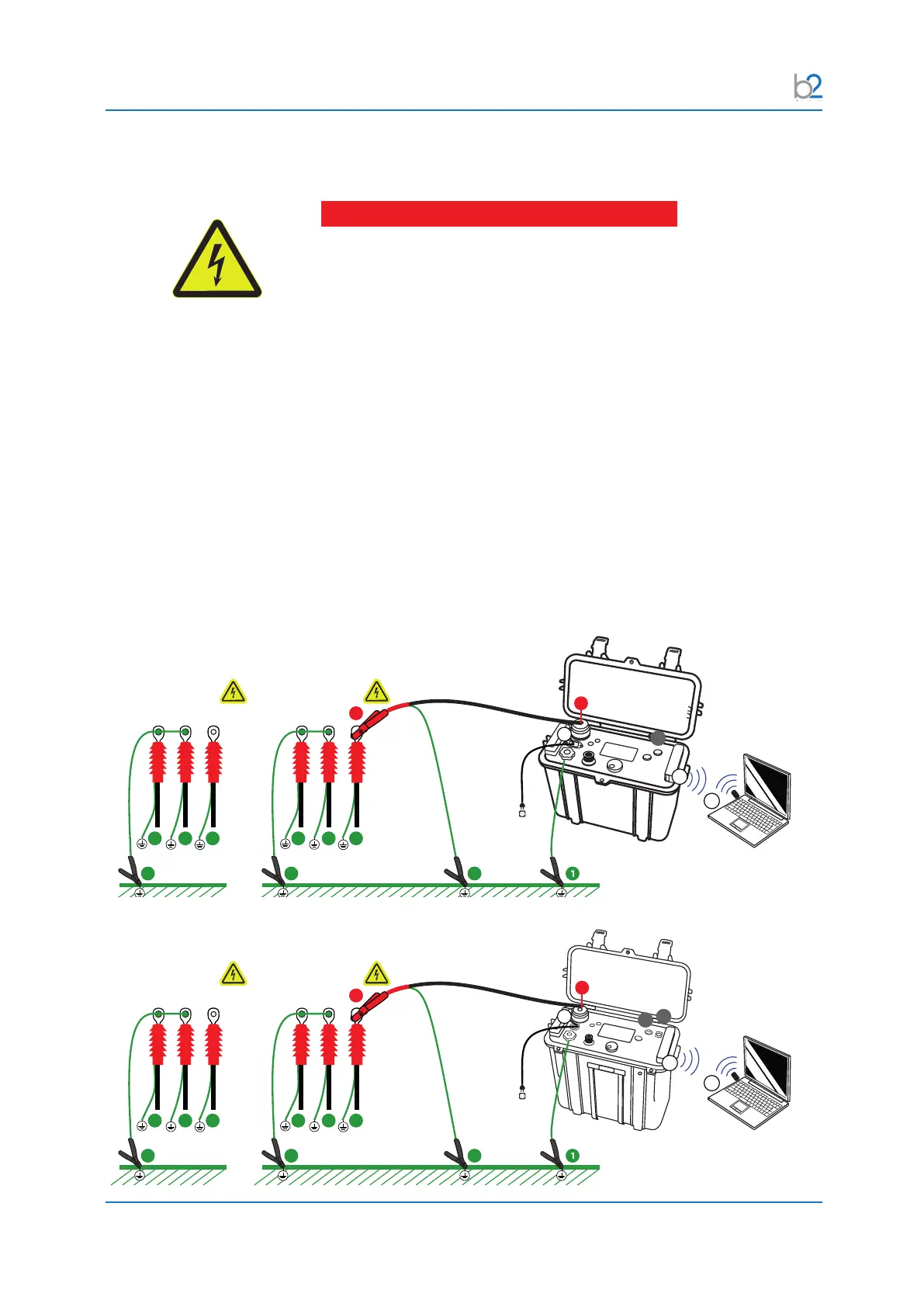 b2

1

1