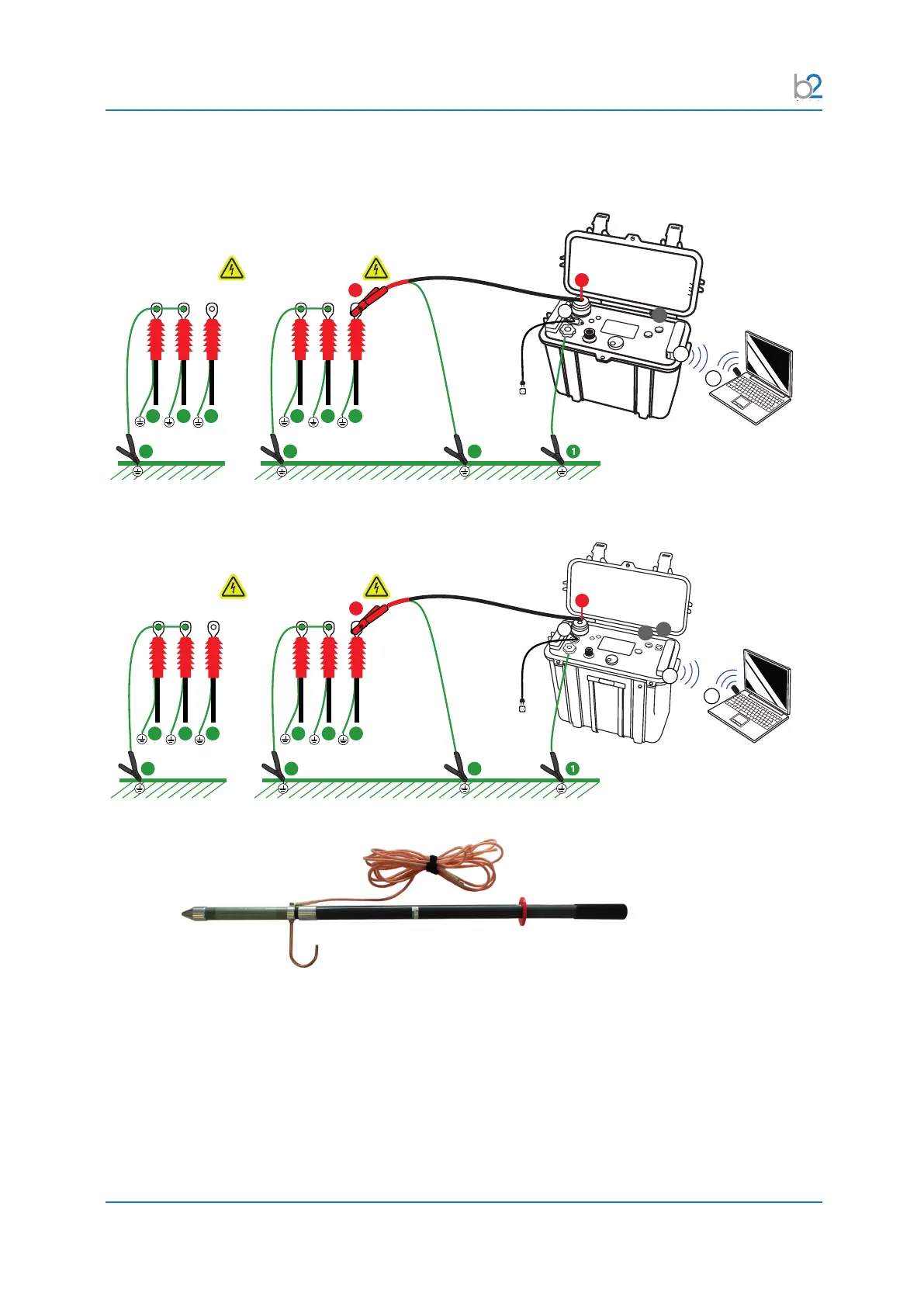 b2

1

1