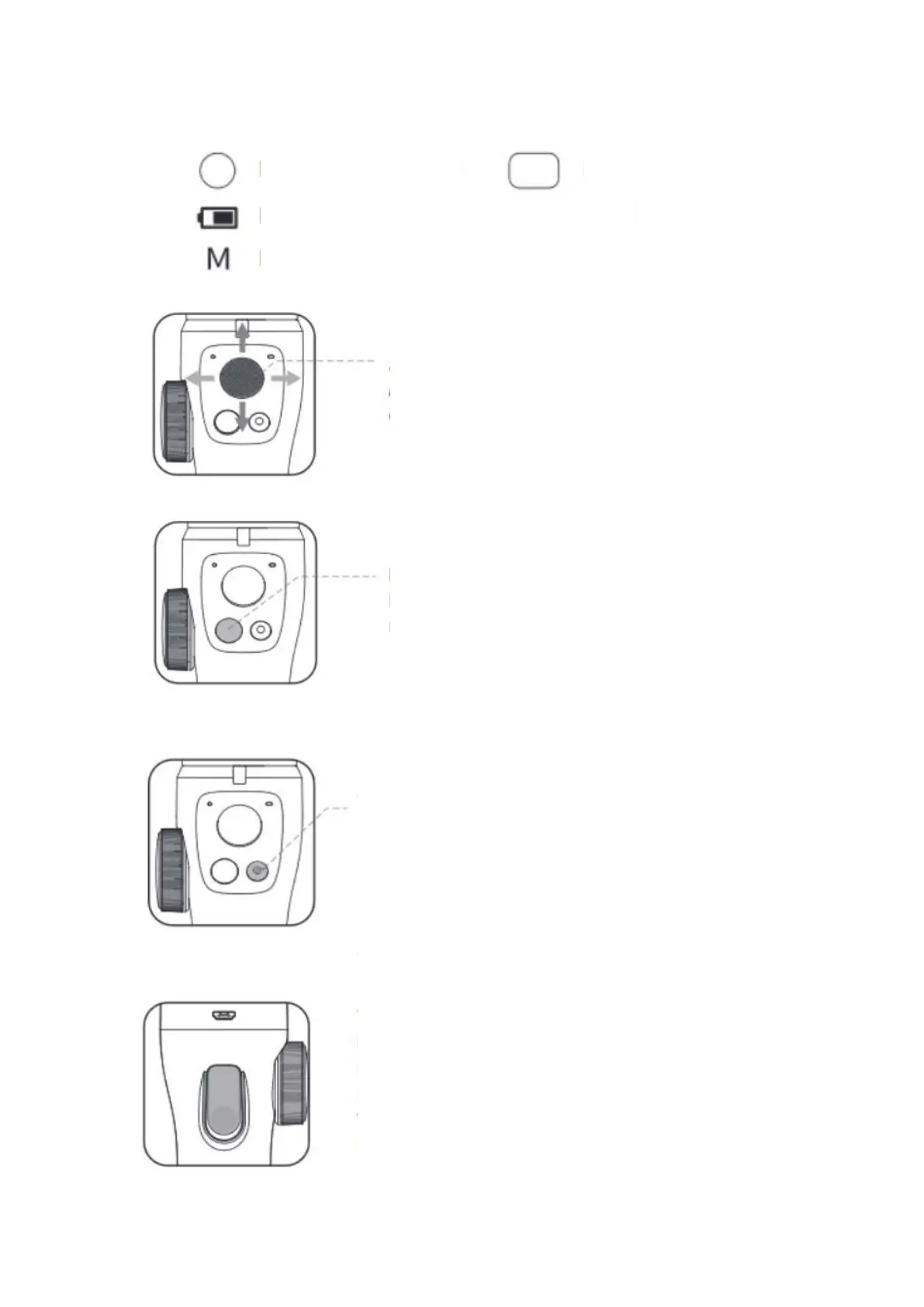 M