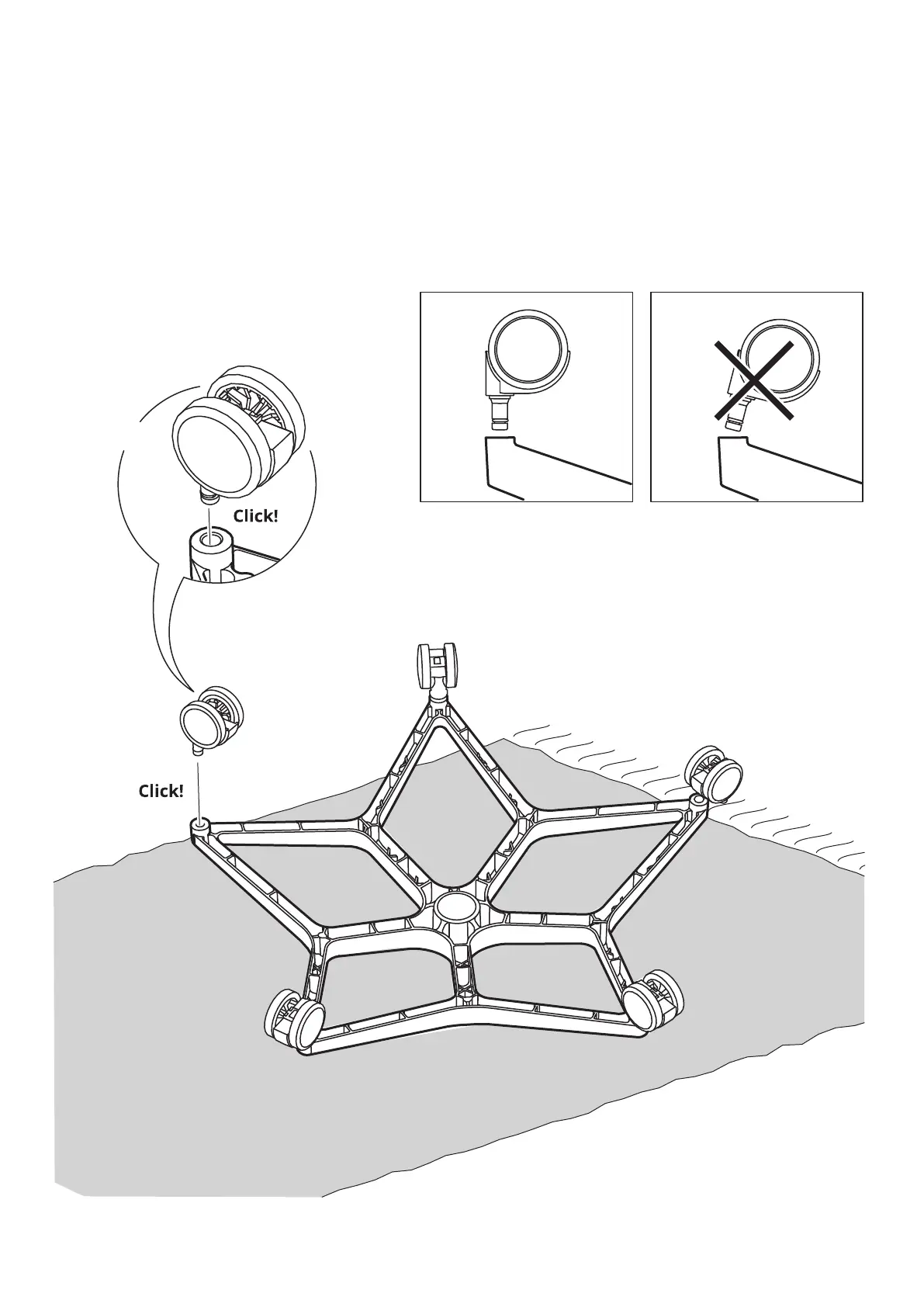 Click!

Click!