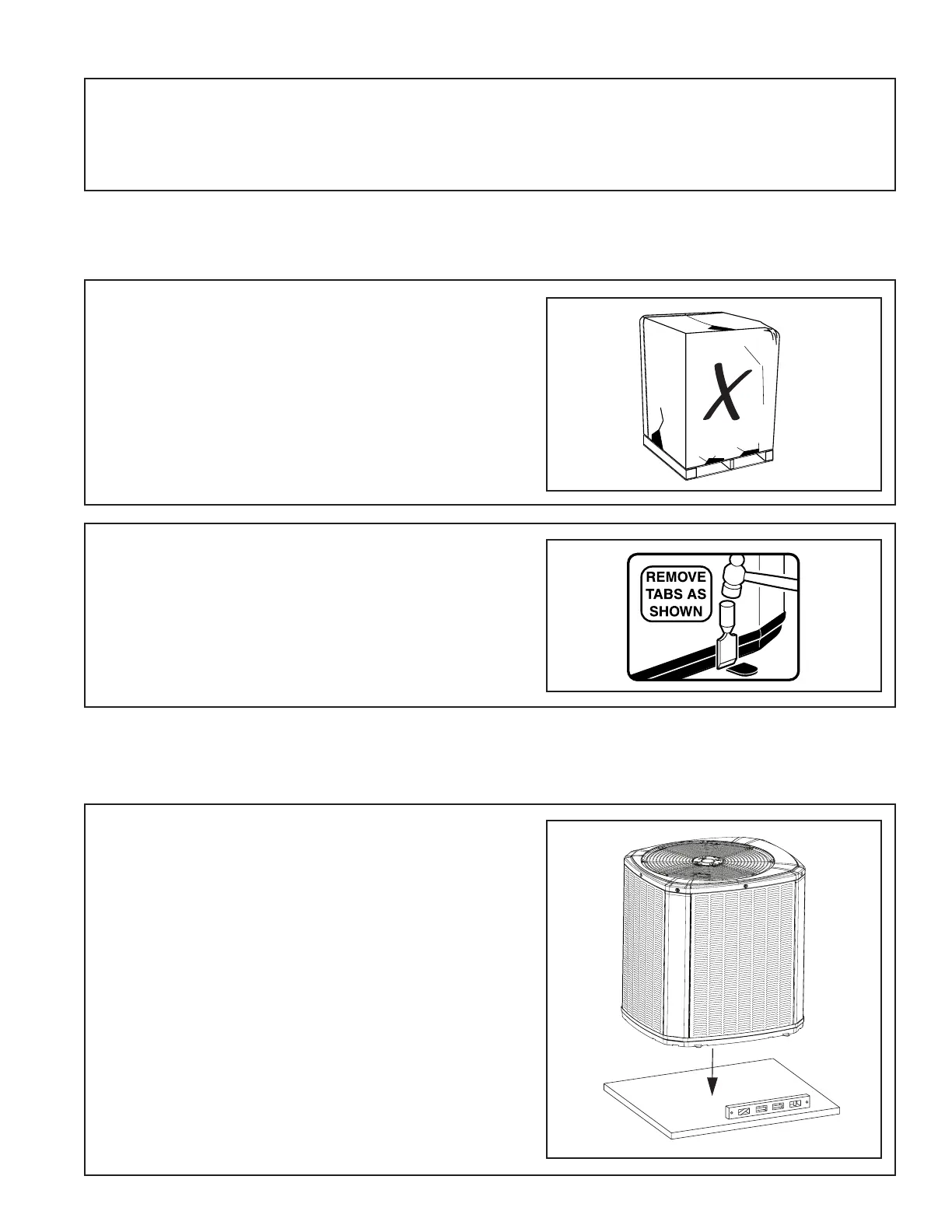 REMOVE TABS AS SHOWN