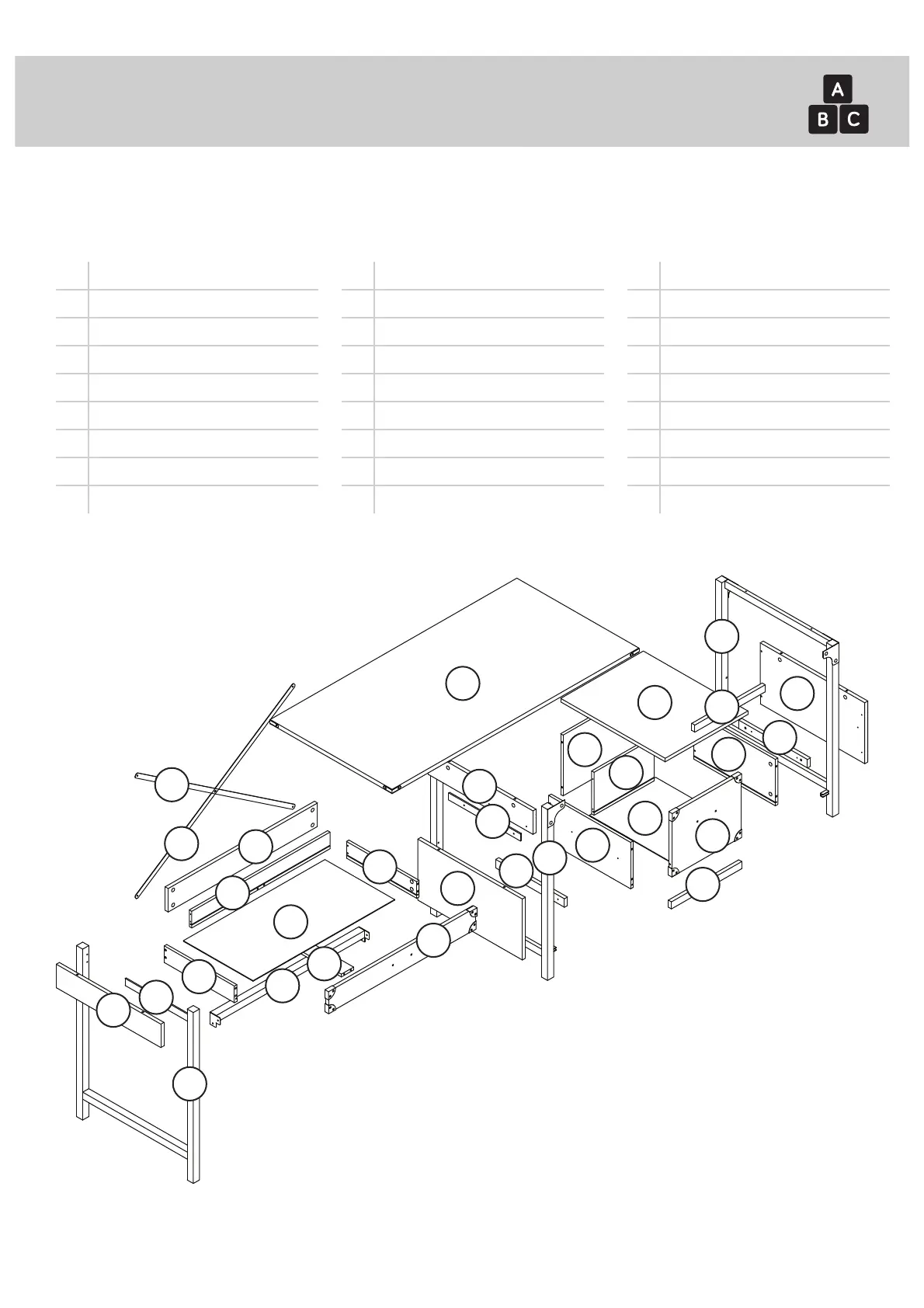 A
B C