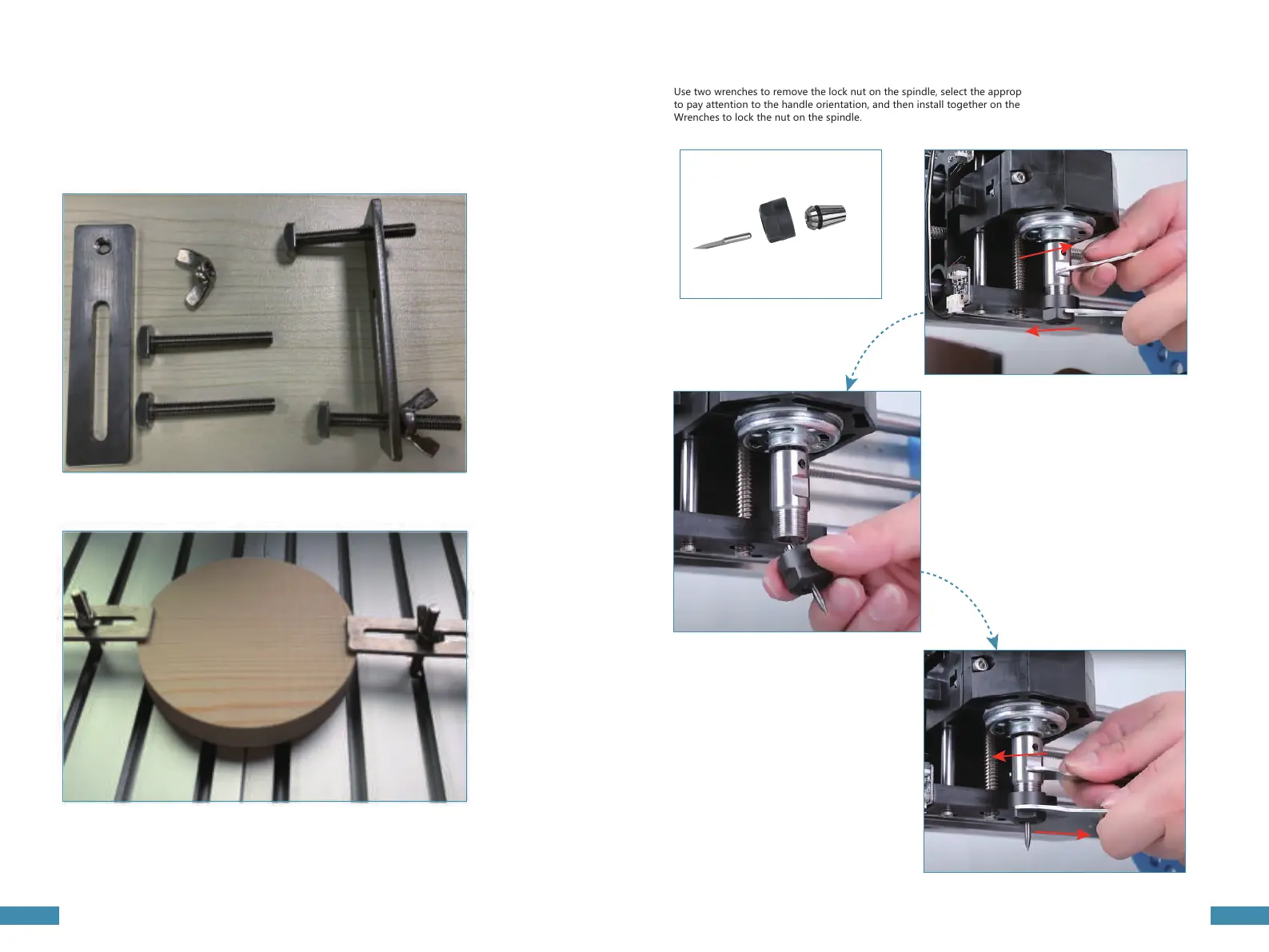 Use two wrenches to remove the lock nut on the spindle, select the approp to pay attention to the handle orientation, and then install together on the Wrenches to lock the nut on the spindle.