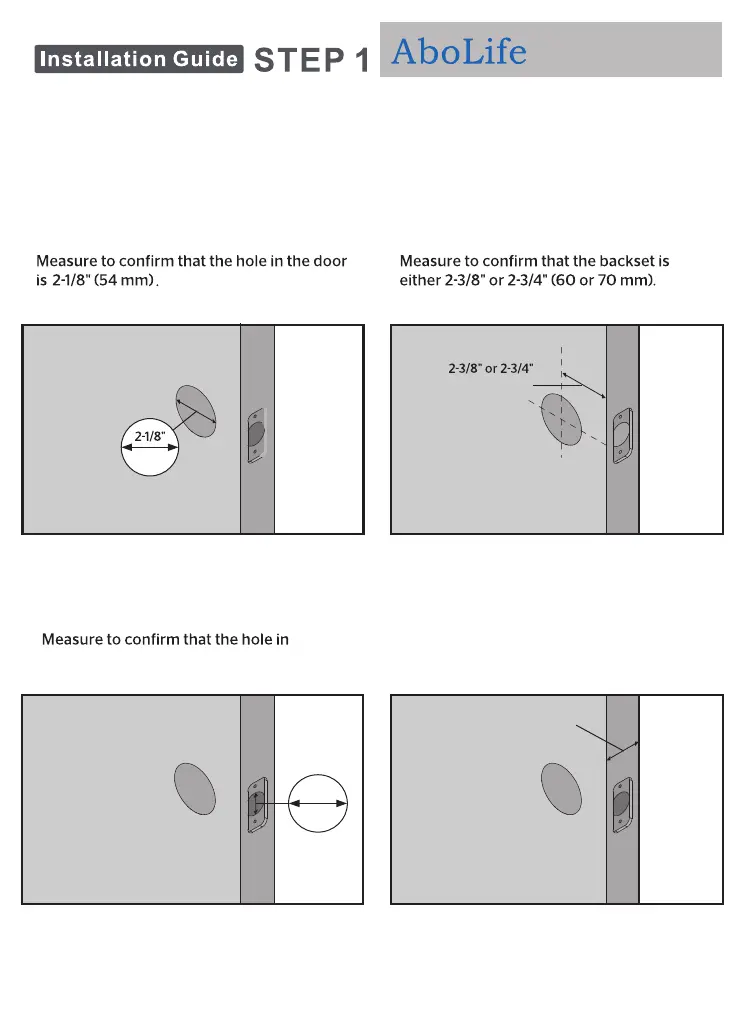 Installation Guide STEP 1 AboLife

Measure to confirm that the hole in the door is 2-1/8" (54 mm).

2-1/8"

Measure to confirm that the backset is either 2-3/8" or 2-3/4" (60 or 70 mm).

2-3/8" or 2-3/4"

Measure to confirm that the hole in