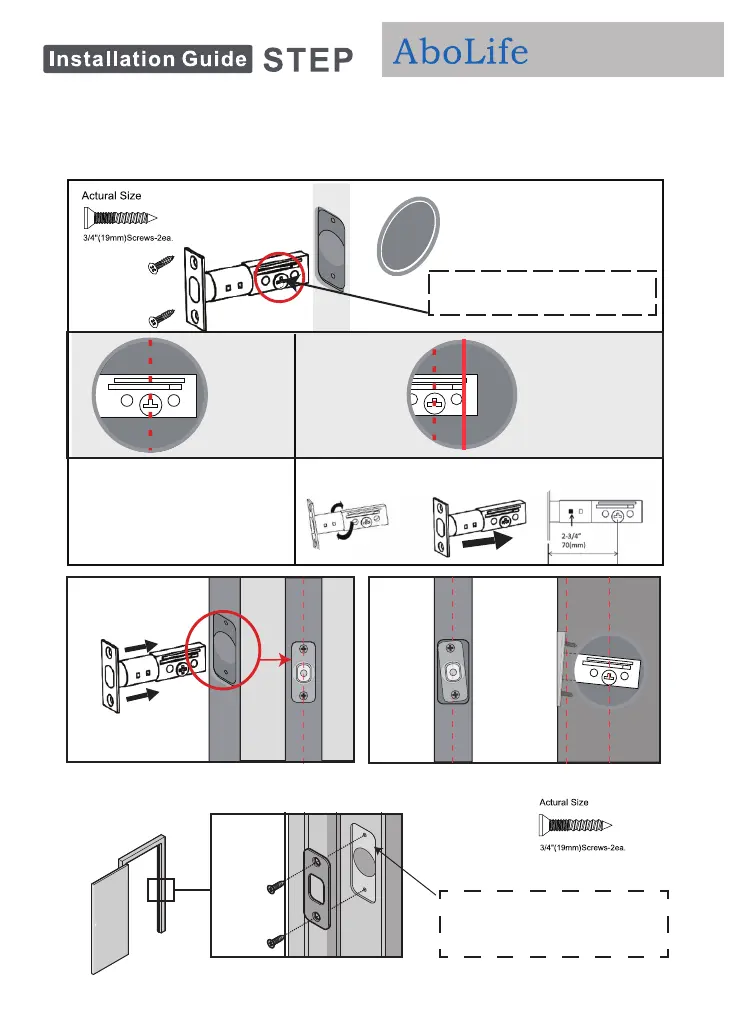 Installation Guide STEP

AboLife

Actural Size

3/4"(19mm)Screws-2ea.

2-3/4"
70(mm)

Actural Size

3/4"(19mm)Screws-2ea.