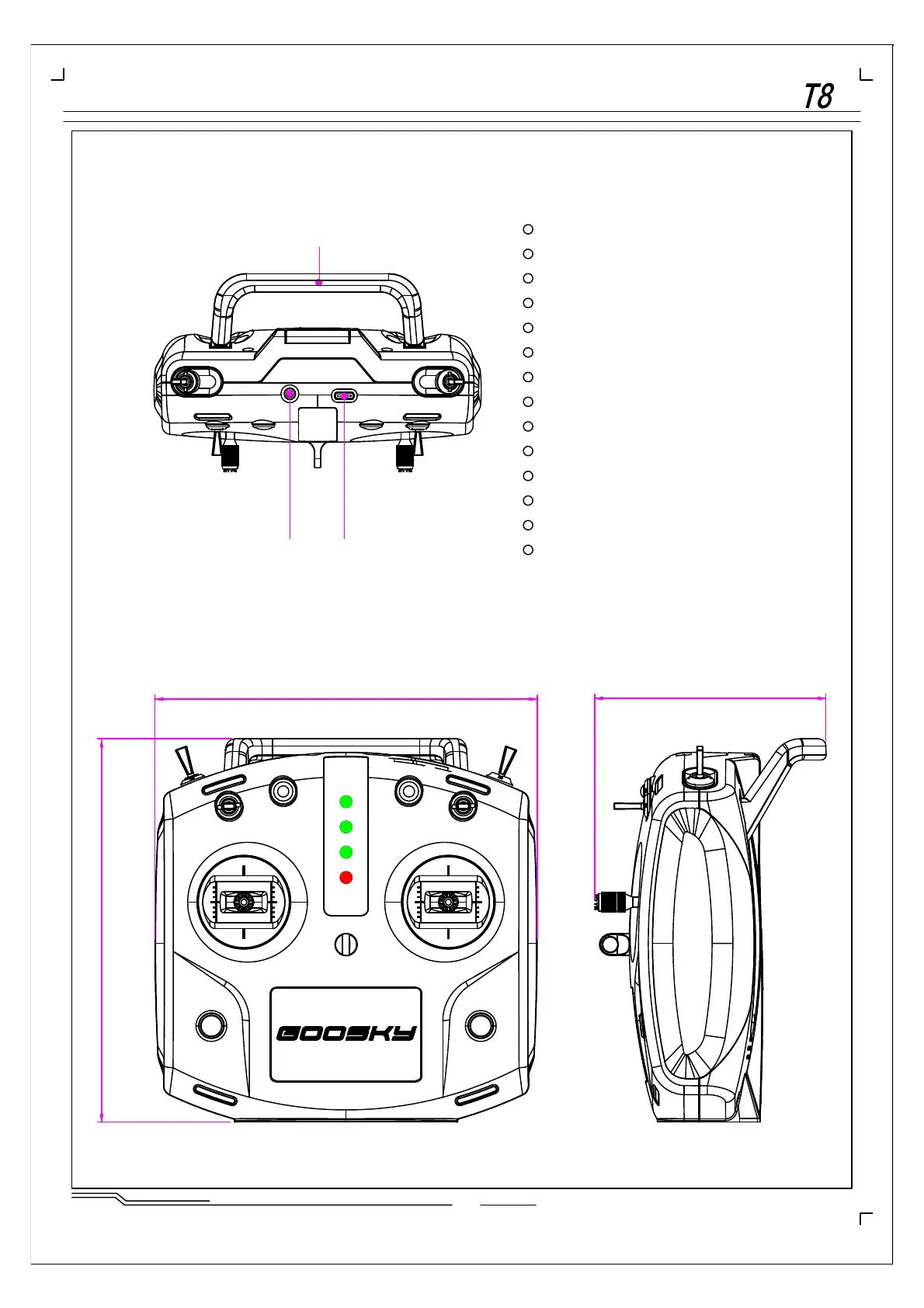 T8

GOOSKY