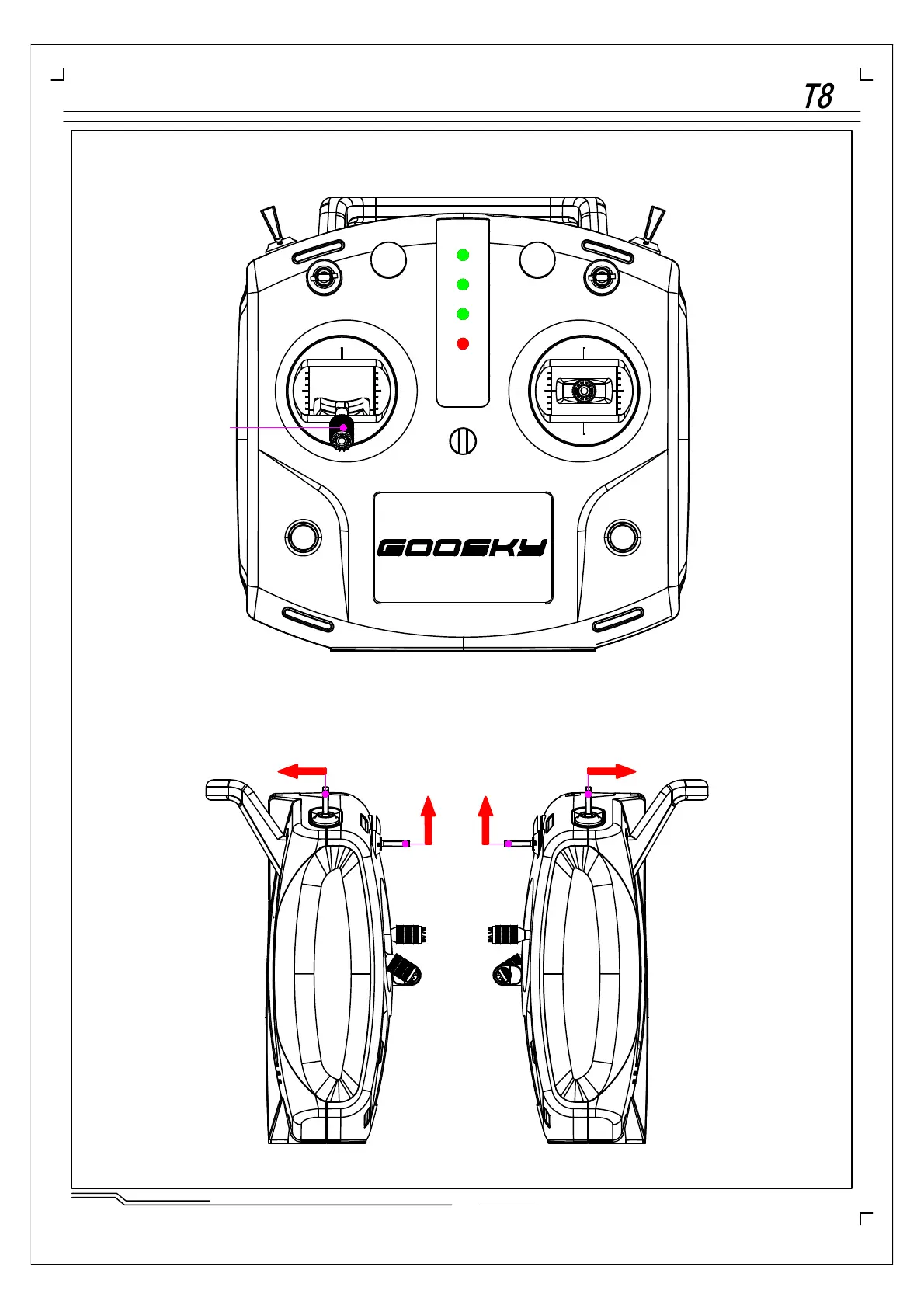 T8

GOOSKY