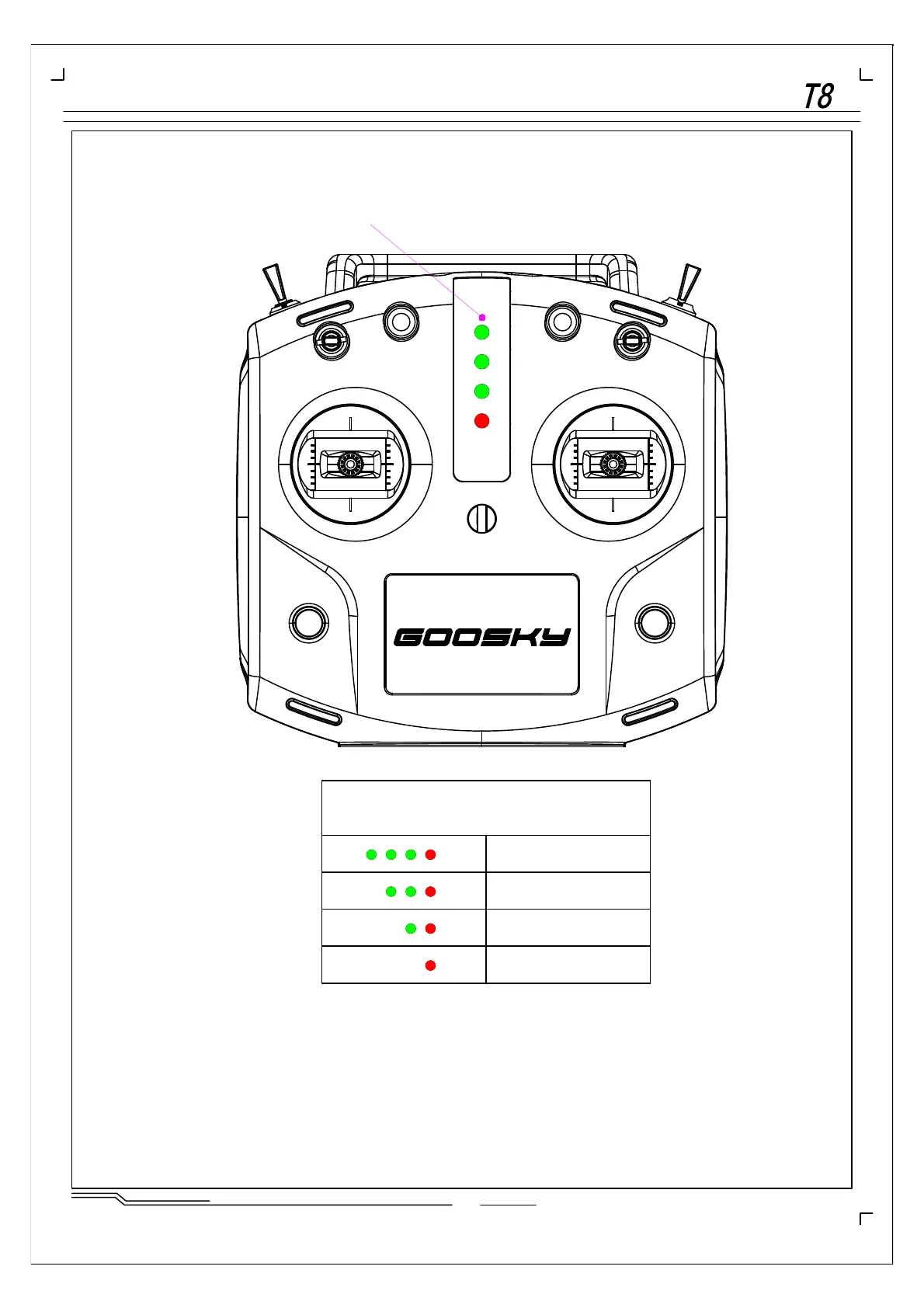 T8

GOOSKY