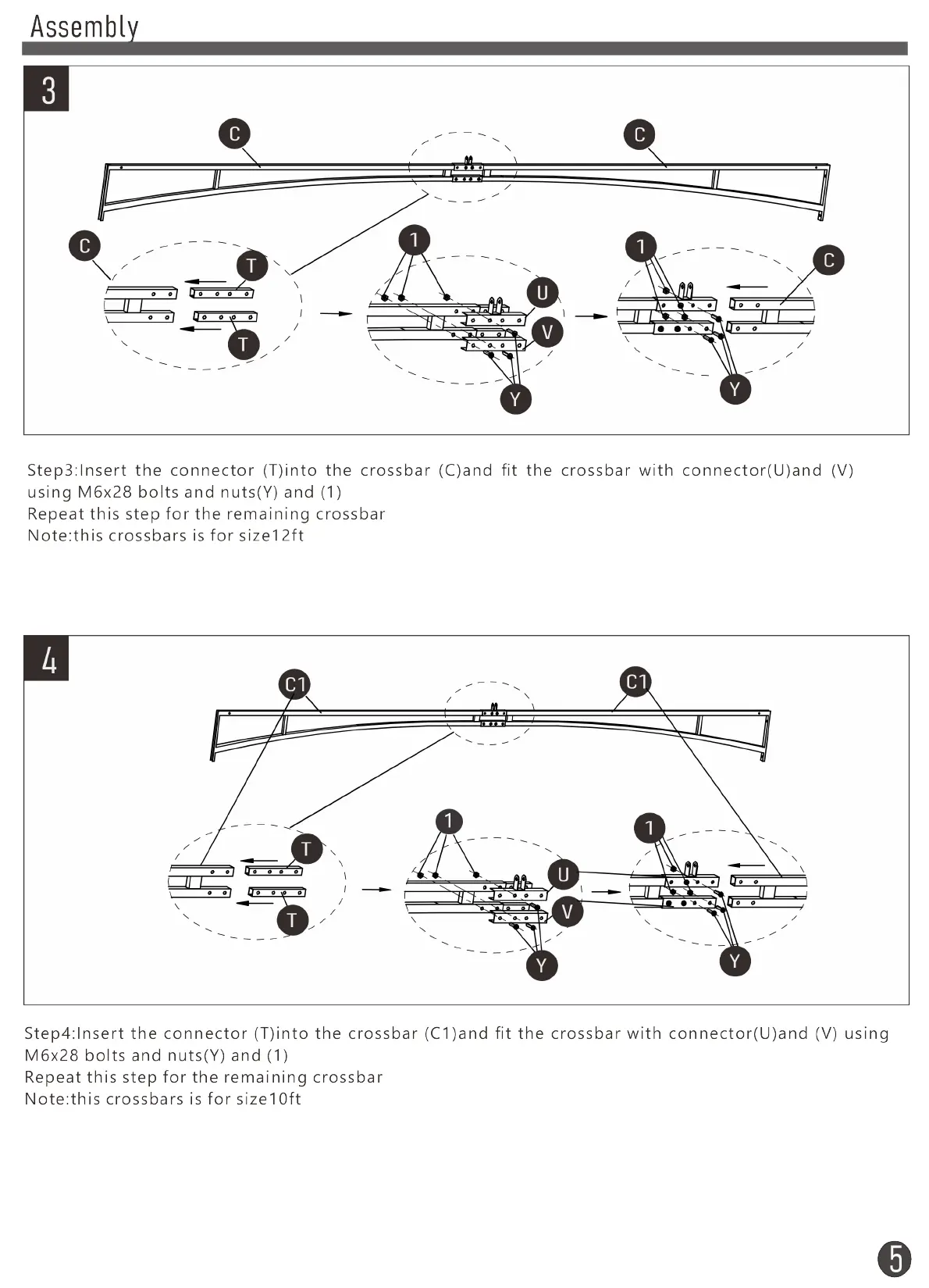 Assembly

3

C
C
C
T
T
1
U
V
Y
1
C
Y

Step3:Insert the connector (T)into the crossbar (C)and fit the crossbar with connector(U)and (V) using M6x28 bolts and nuts(Y) and (1)
Repeat this step for the remaining crossbar
Note:this crossbars is for size12ft

4

C1
C1
T
T
1
U
V
Y
1
Y

Step4:Insert the connector (T)into the crossbar (C1)and fit the crossbar with connector(U)and (V) using M6x28 bolts and nuts(Y) and (1)
Repeat this step for the remaining crossbar
Note:this crossbars is for size10ft

5