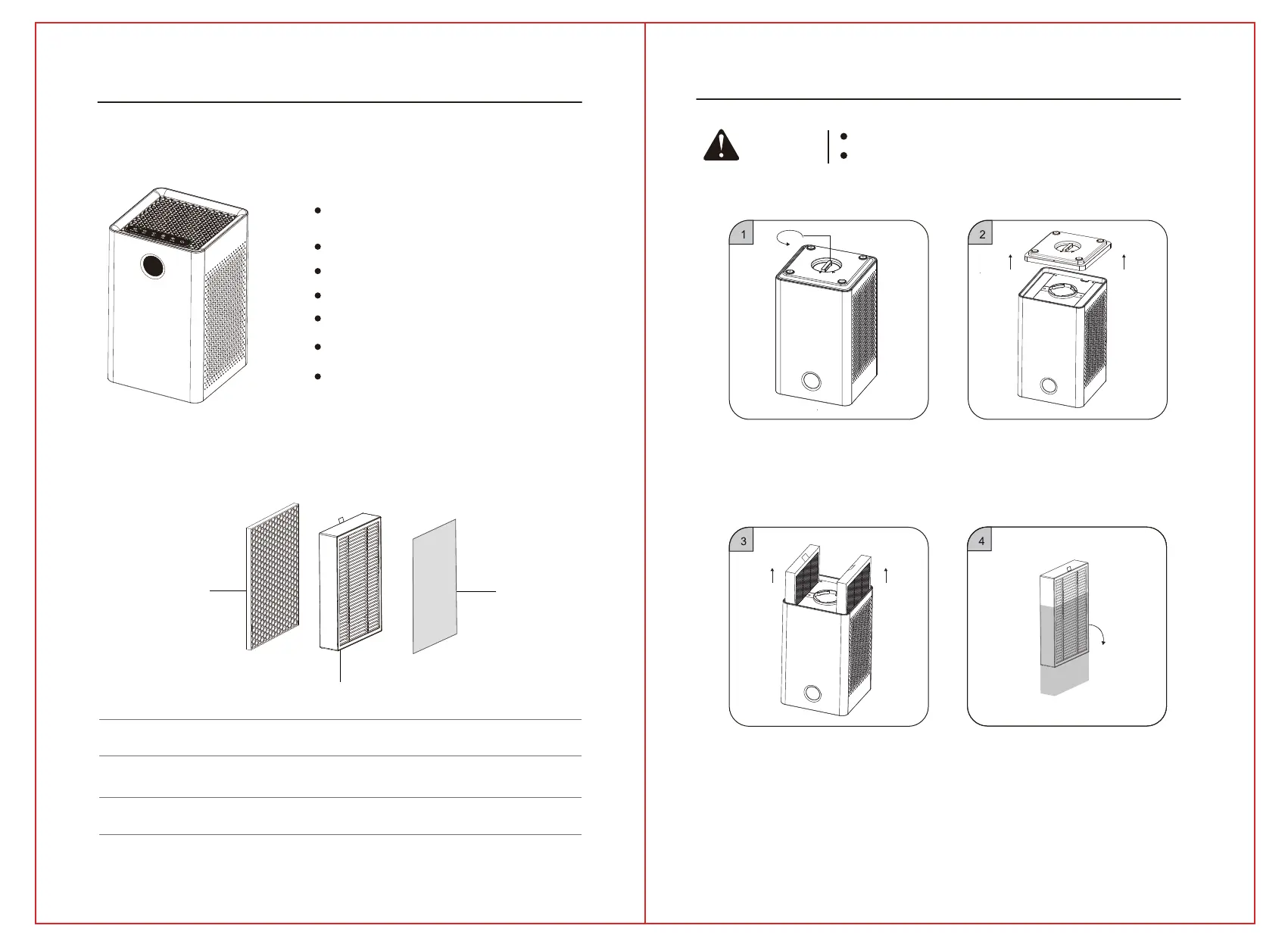 1

2

3

4