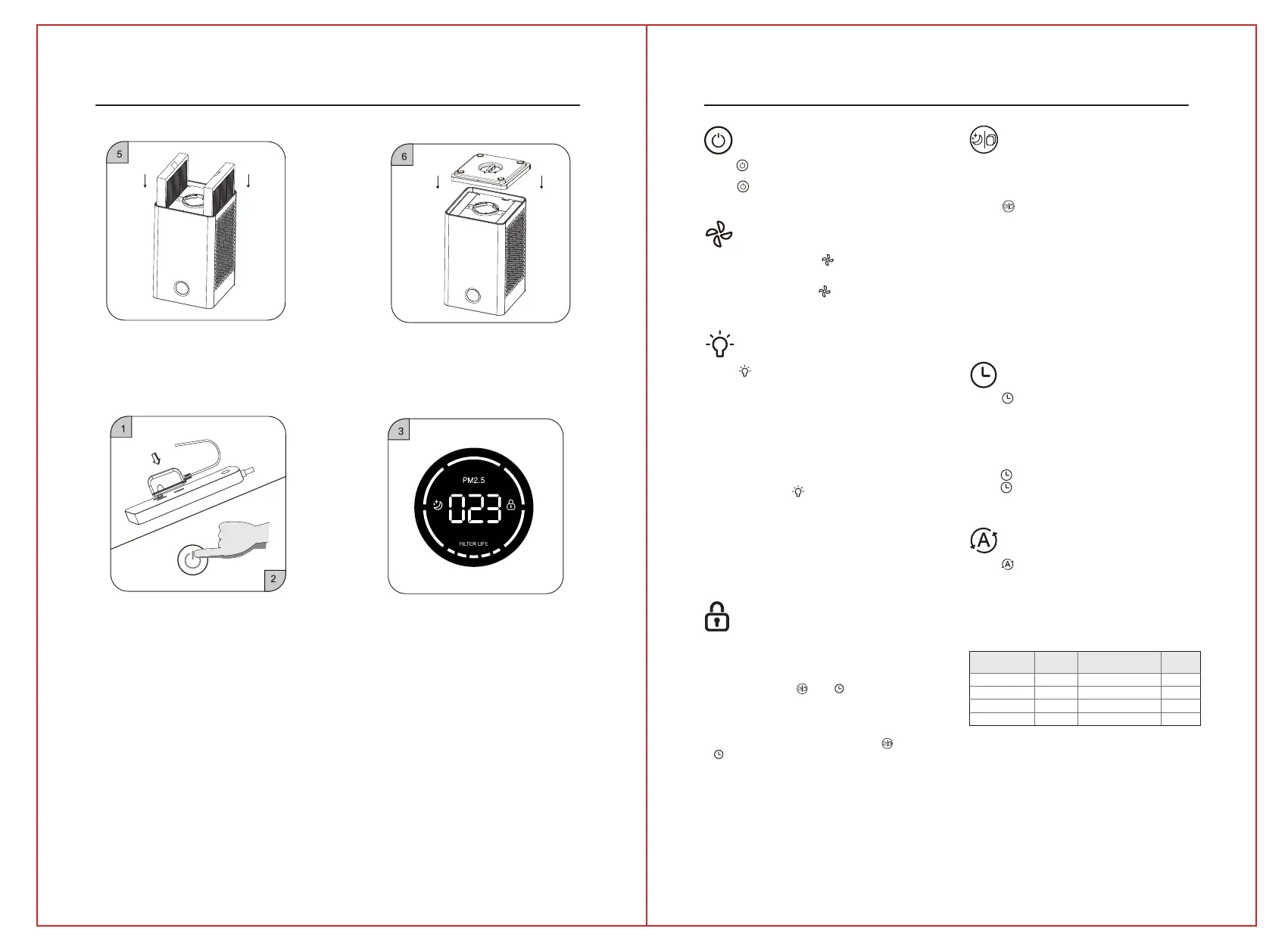 5

6

1

2

3

PM2.5

023

FILTER LIFE