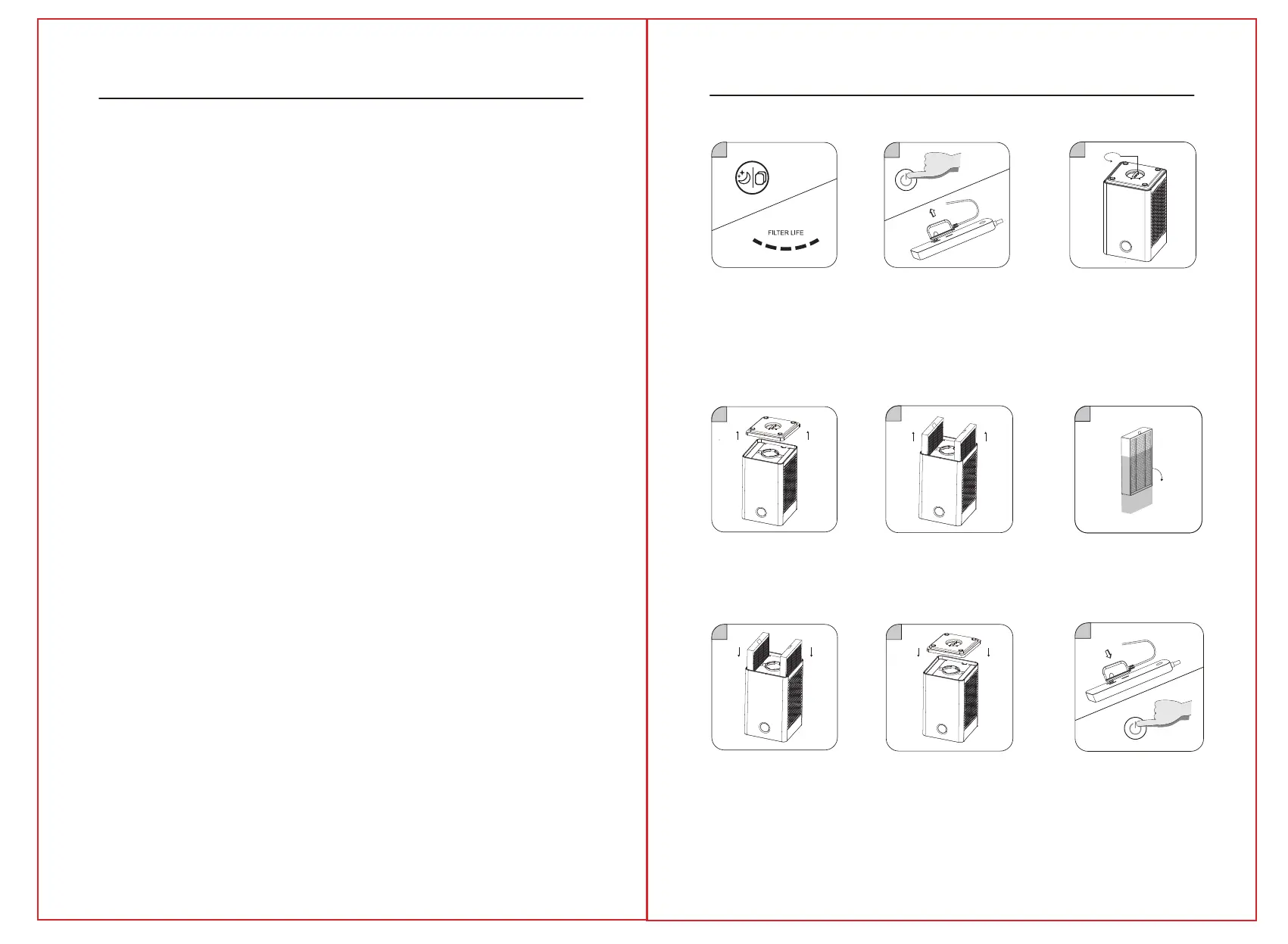 FILTER LIFE