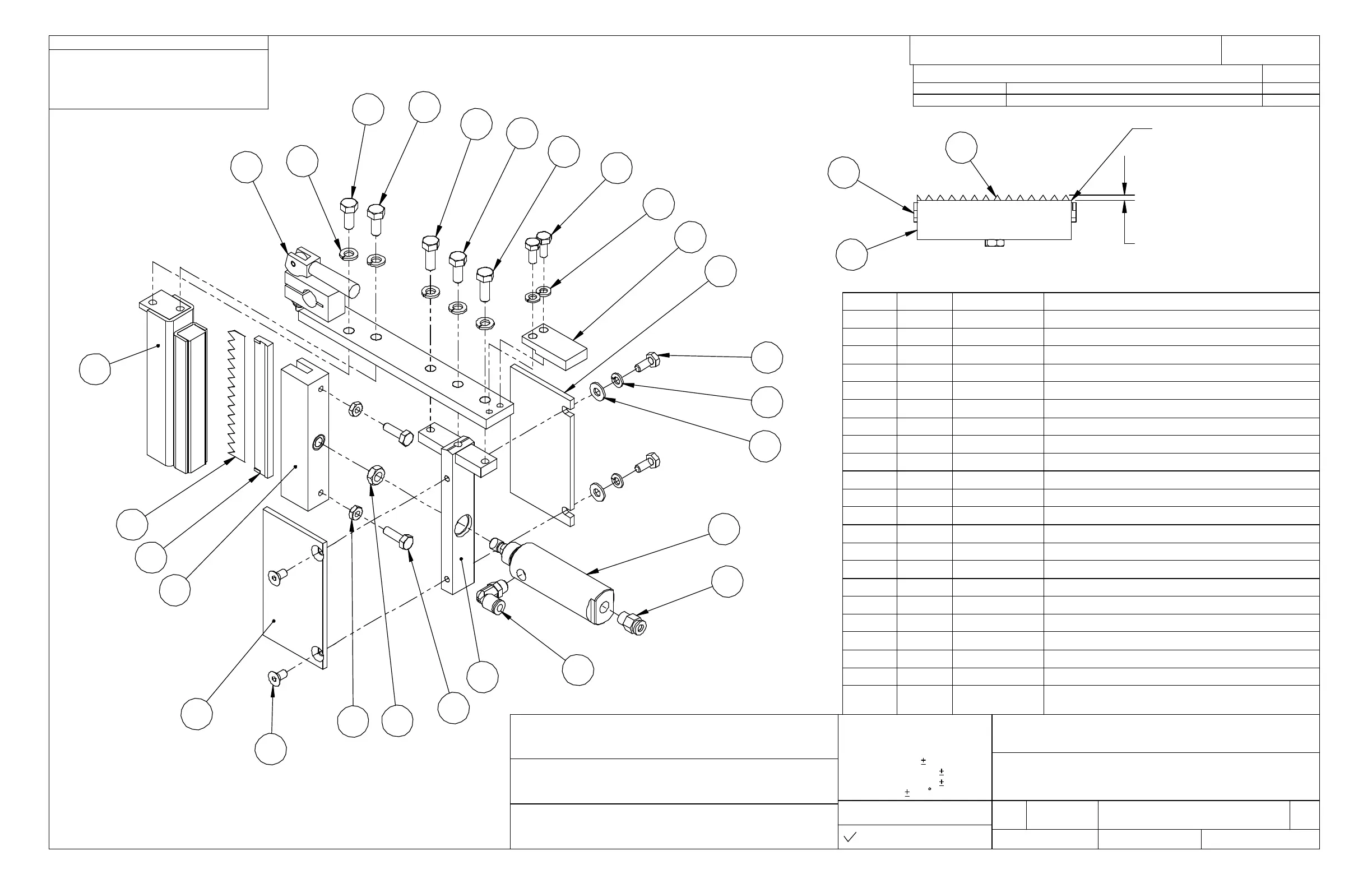 ±
±
±
±
°