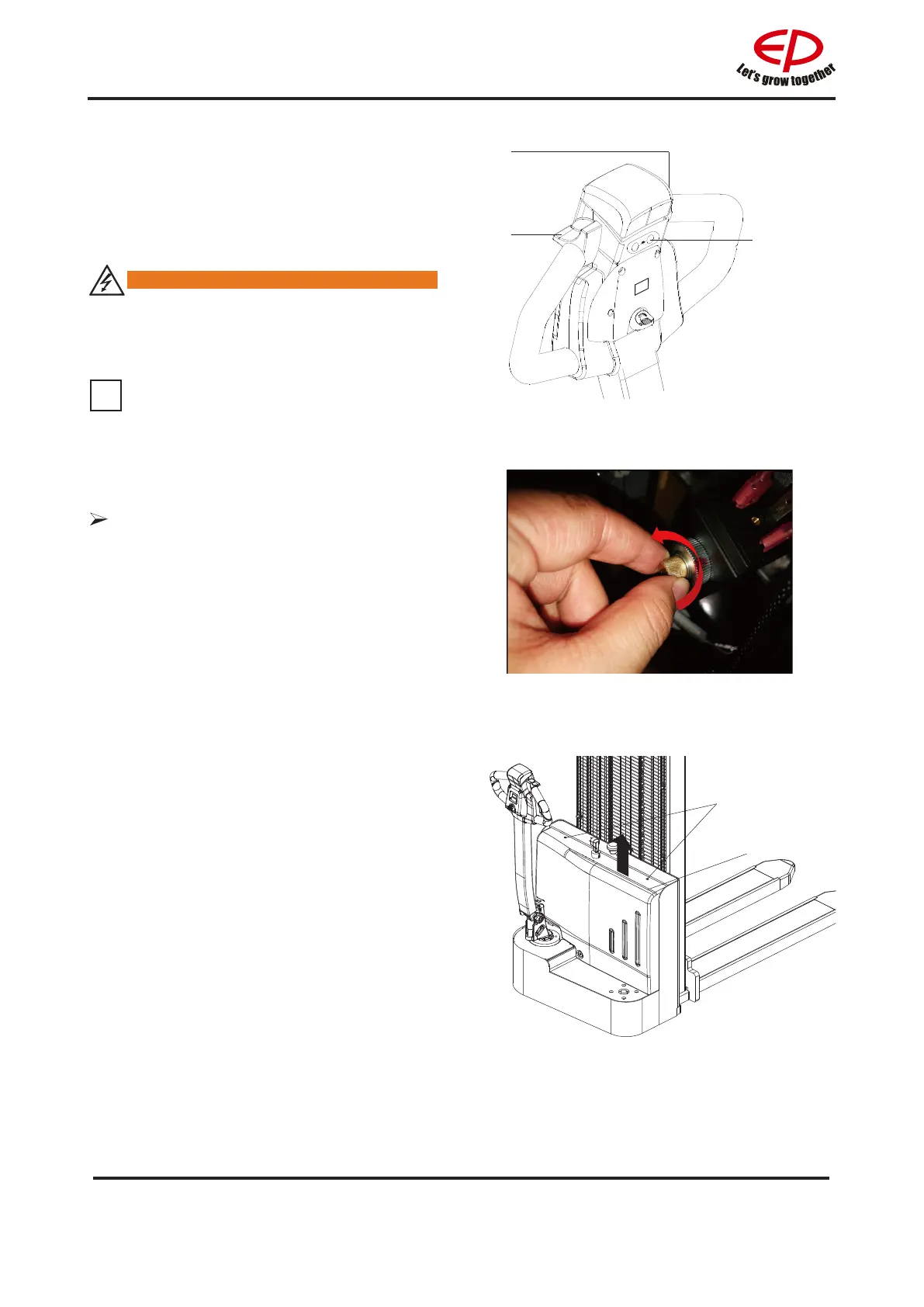 EP
Let's grow together