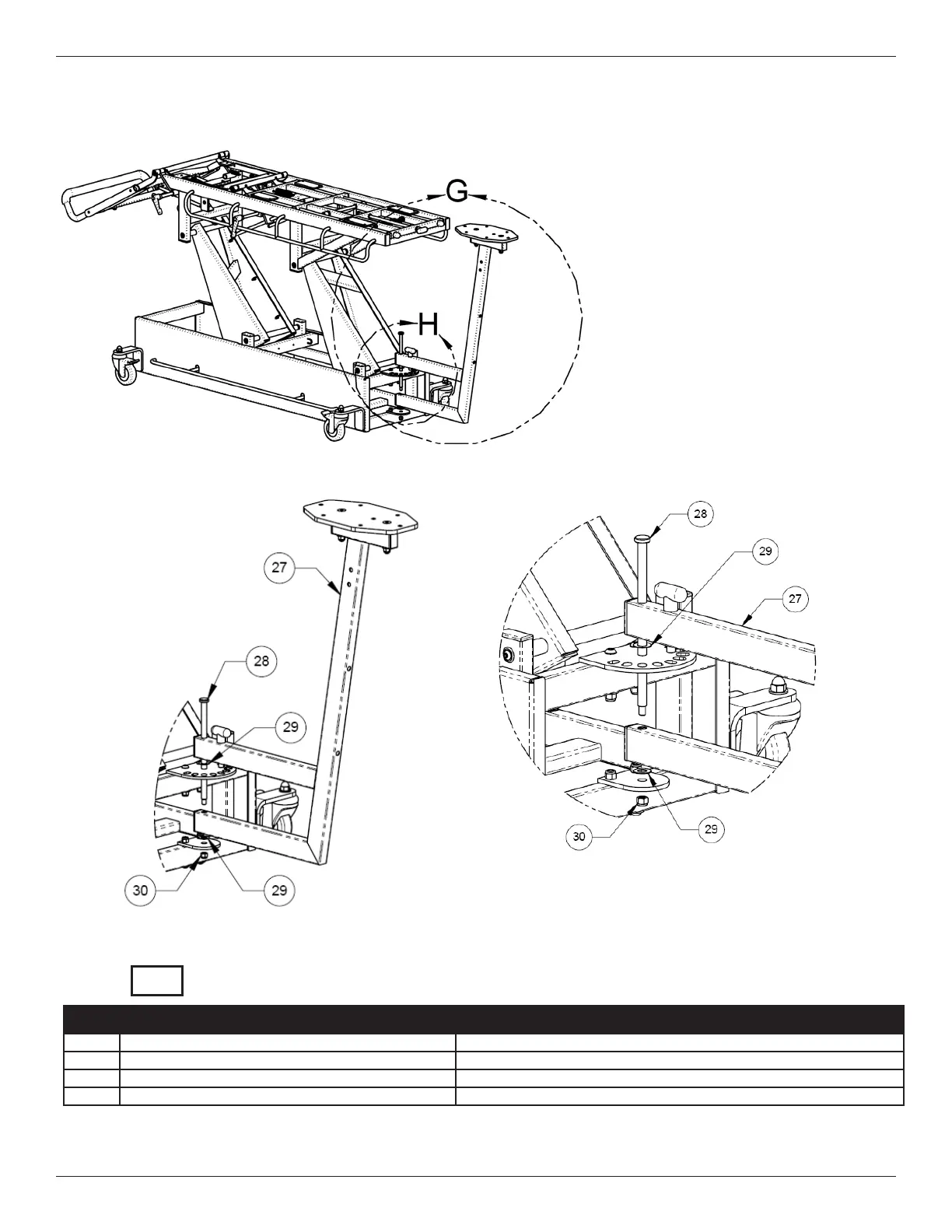 G

H

27

28

29

30

29

28

29

27

30

29