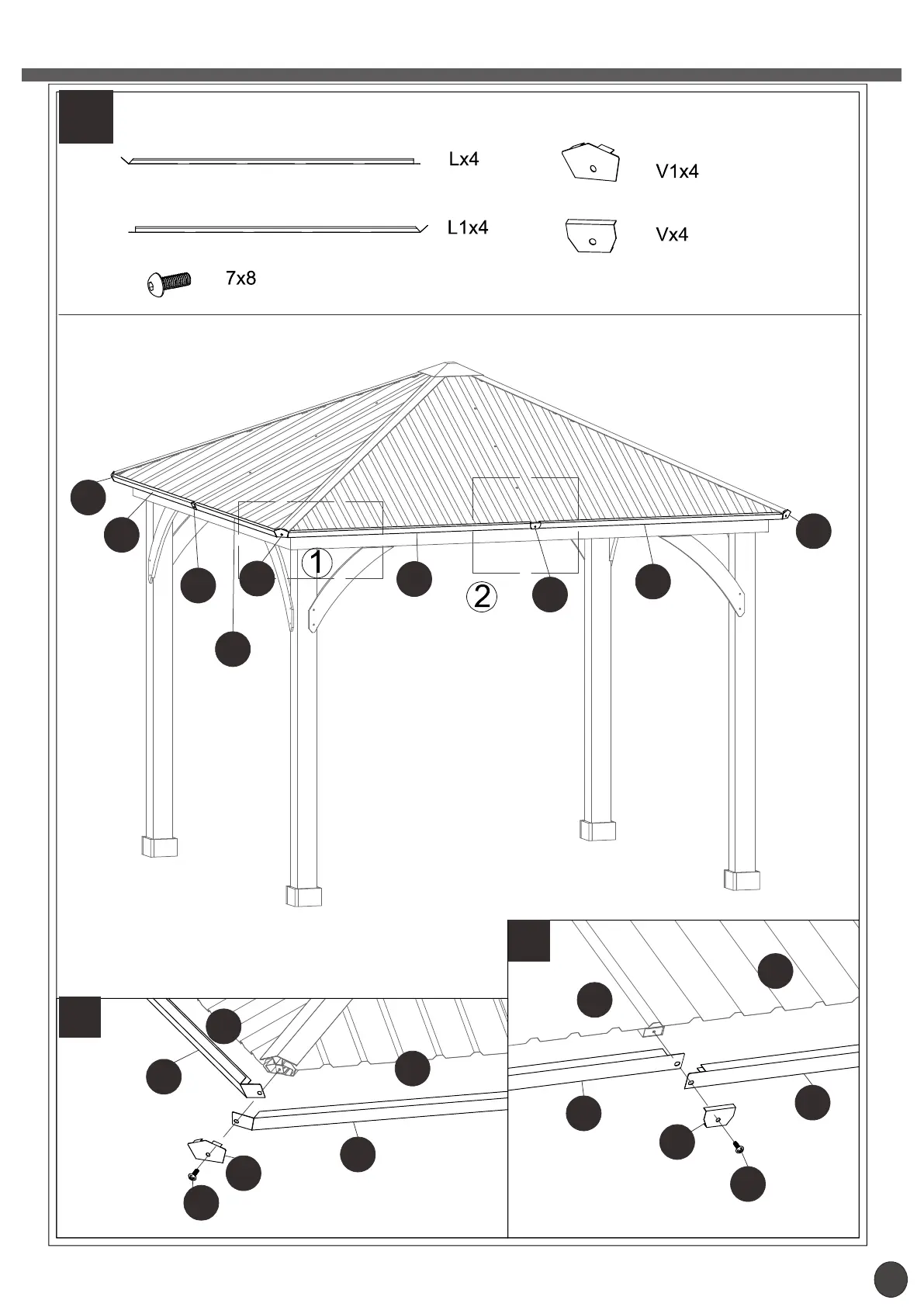 Lx4

V1x4

L1x4

Vx4

7x8

1

2