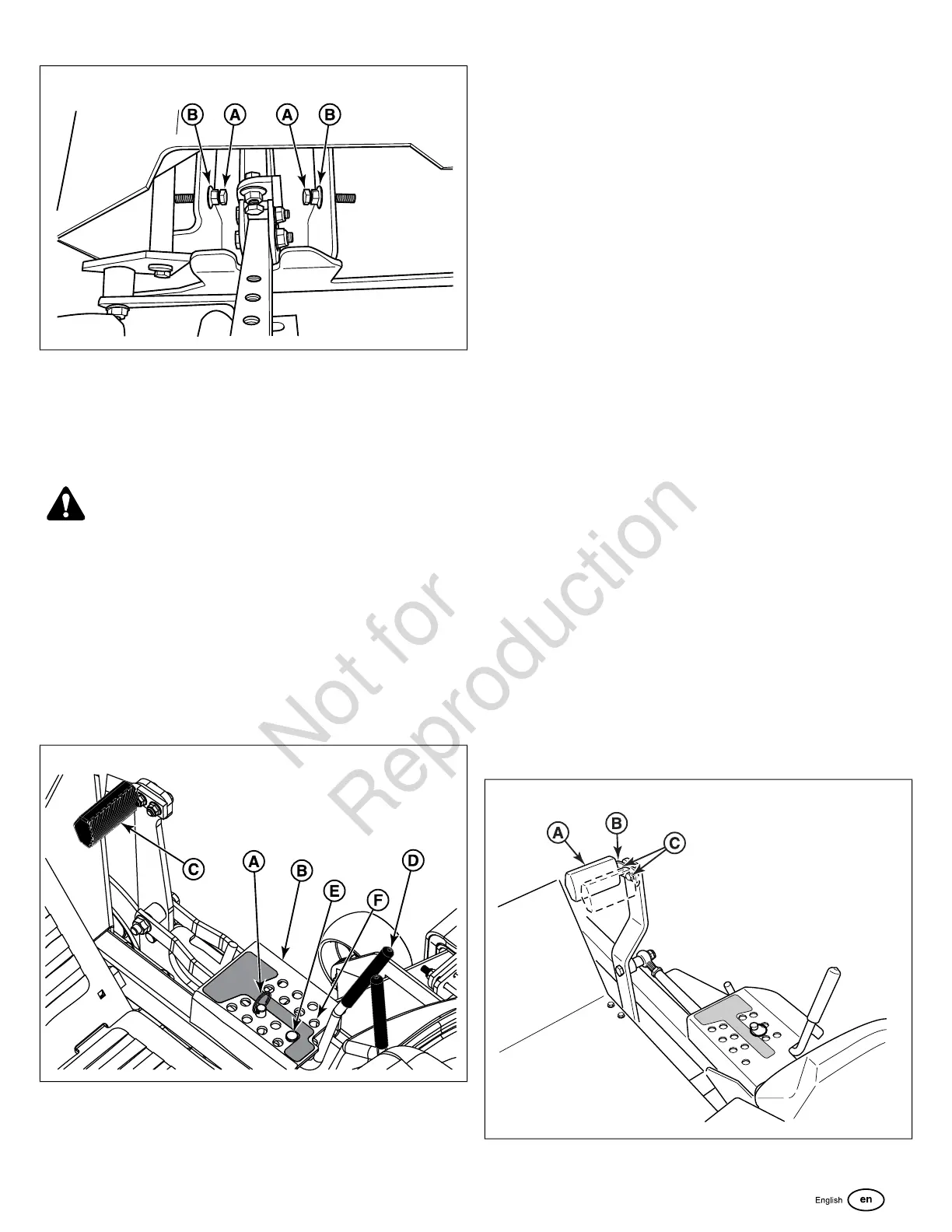 B A A B

Not for Reproduction

C A B E F D

A B C

English en