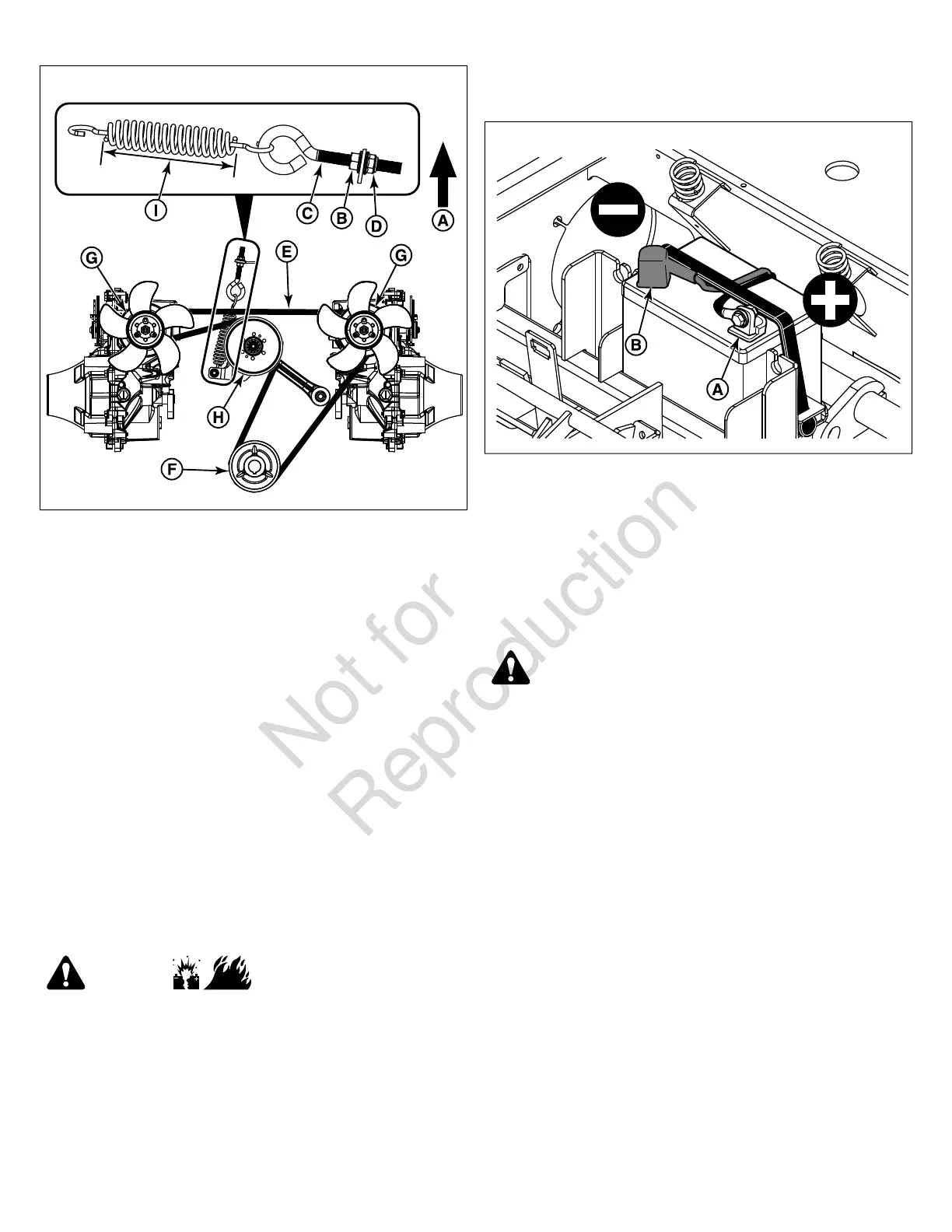 I
C
B
D
A
G
E
G
H
F

B
A

Not for Reproduction