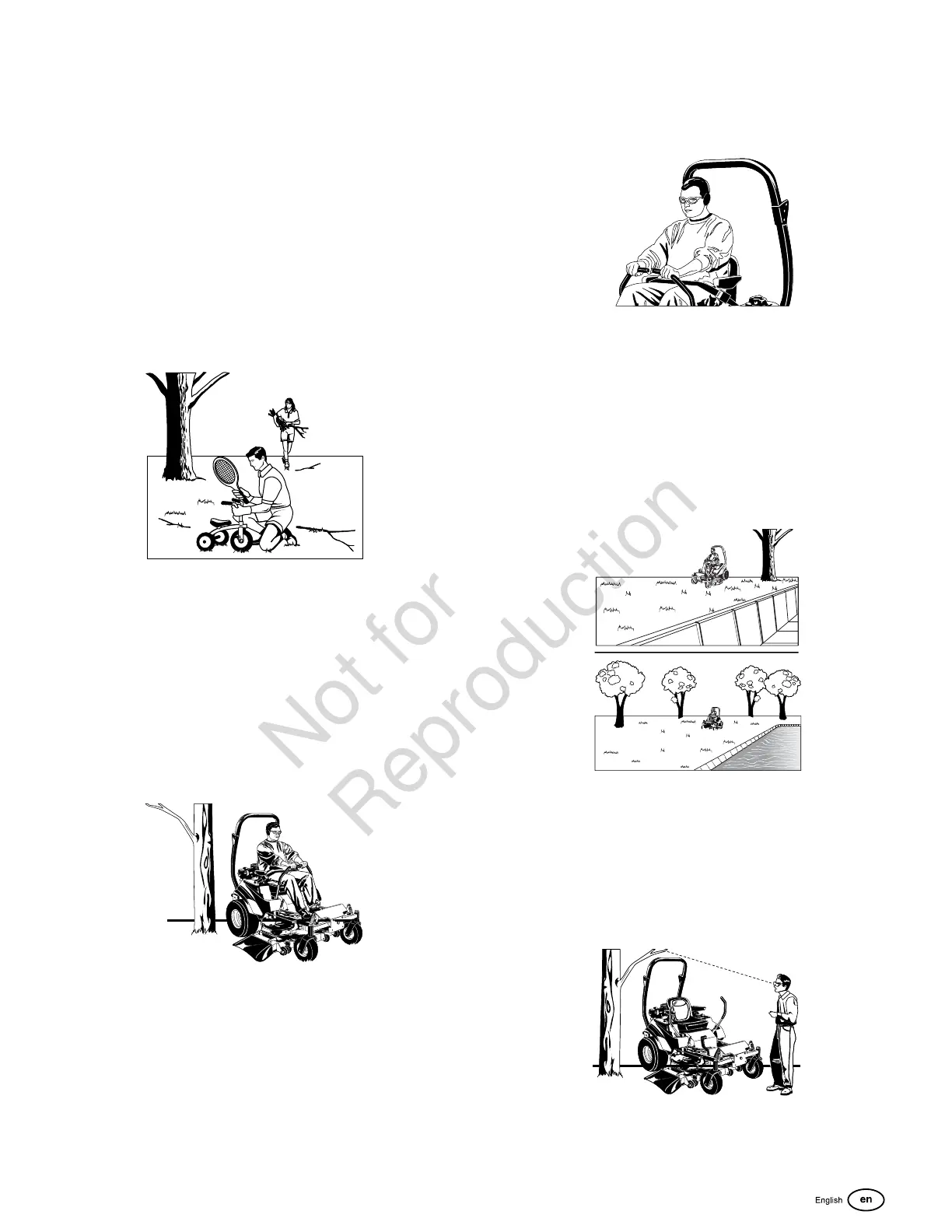 Not for Reproduction

English en