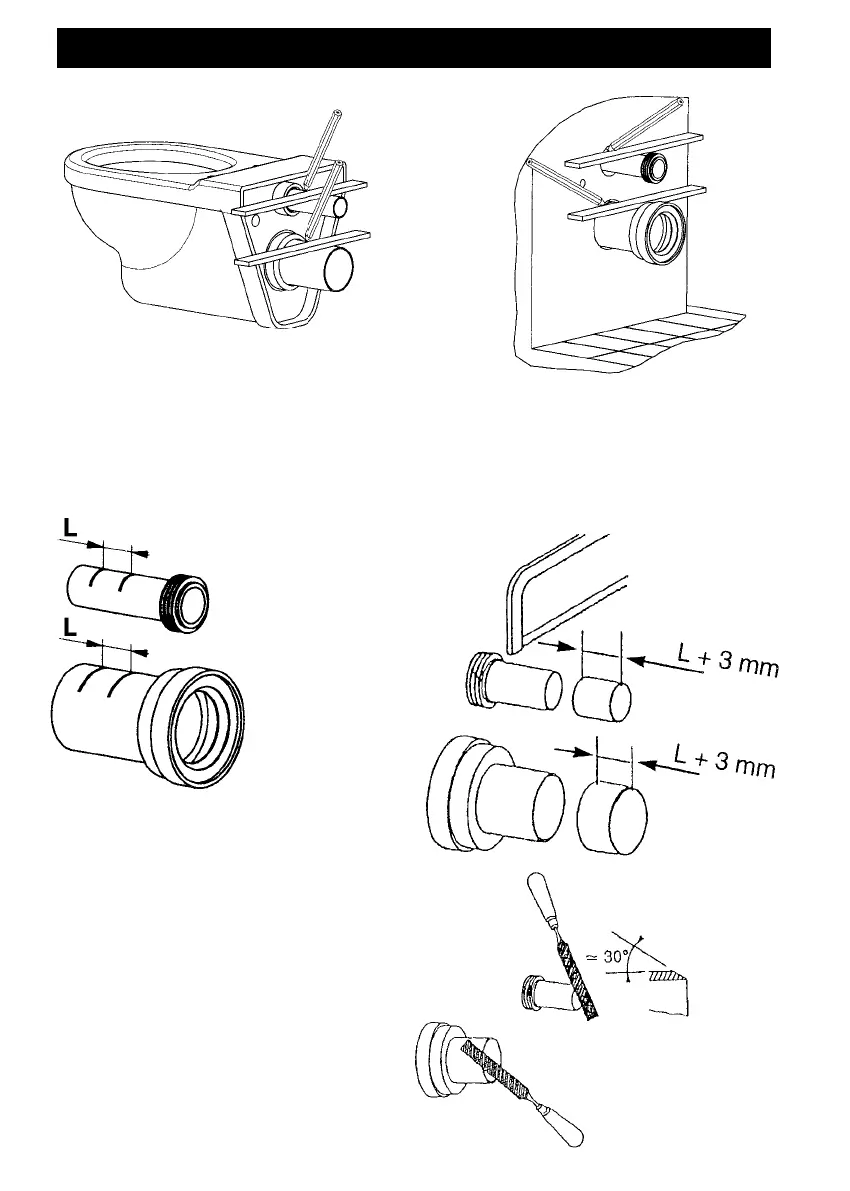 L

L

L + 3 mm

L + 3 mm

≃ 30°