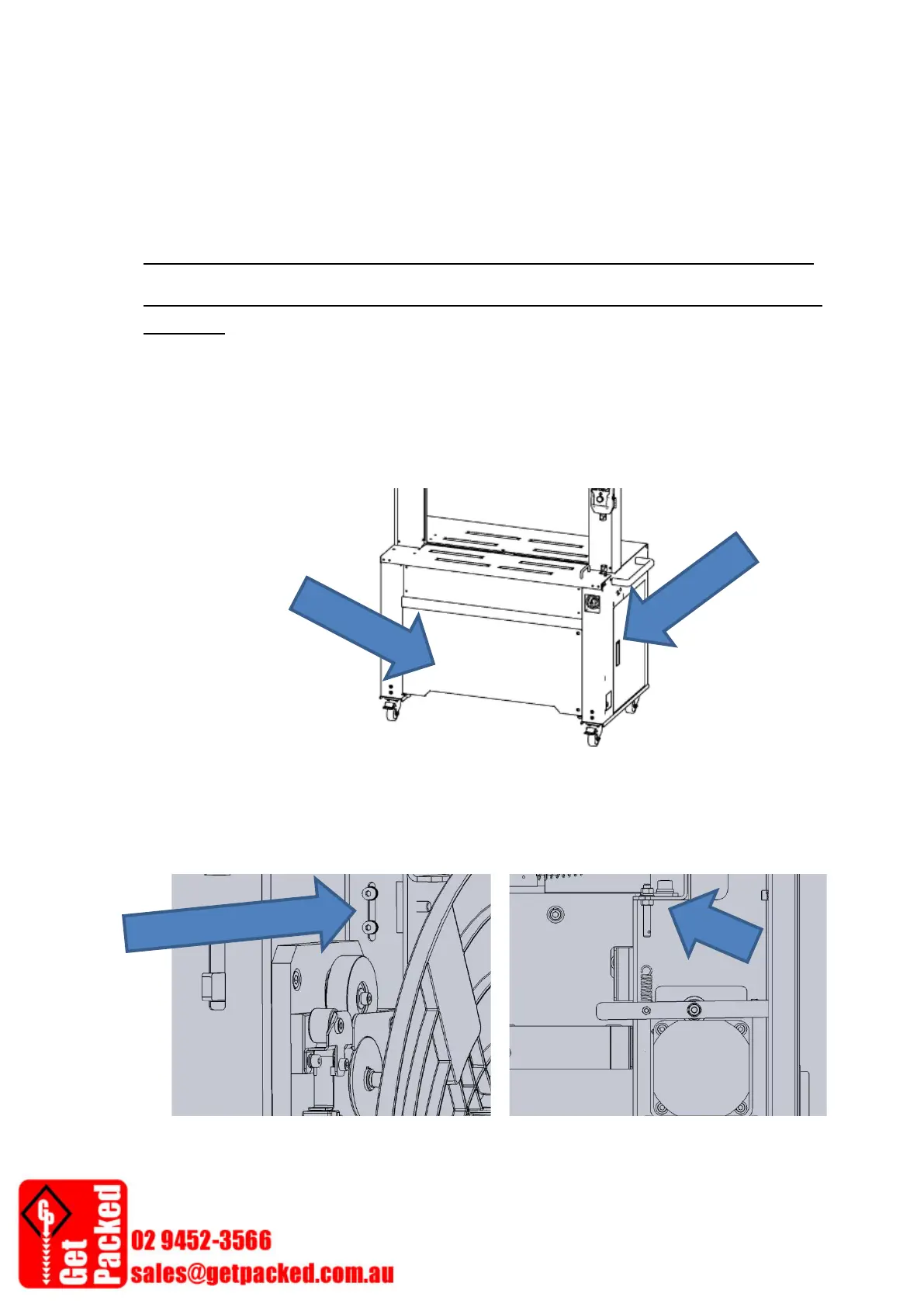 GP
Get Packed
02 9452-3566
sales@getpacked.com.au