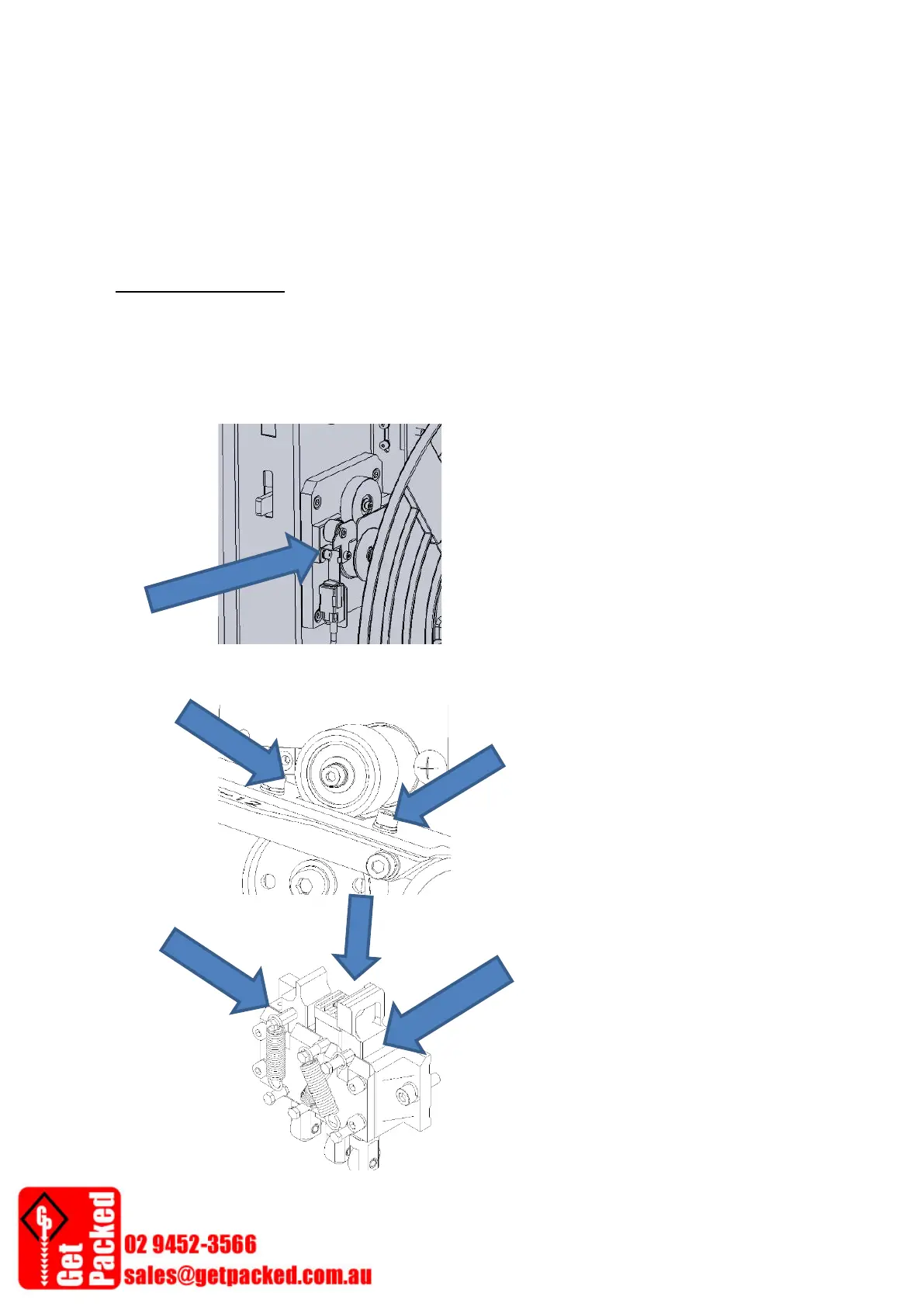 Get Packed

02 9452-3566
sales@getpacked.com.au