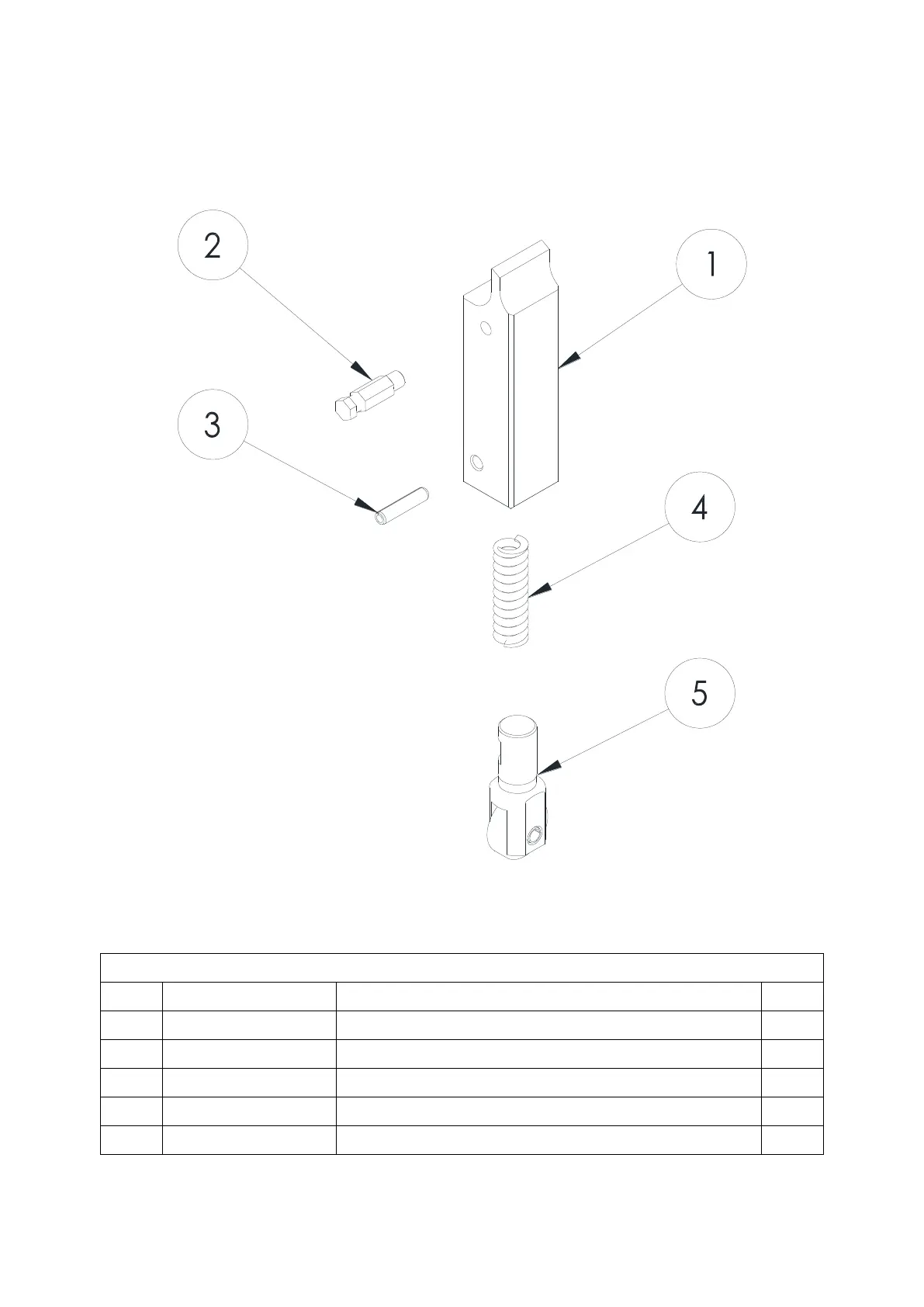 2

1

3

4

5