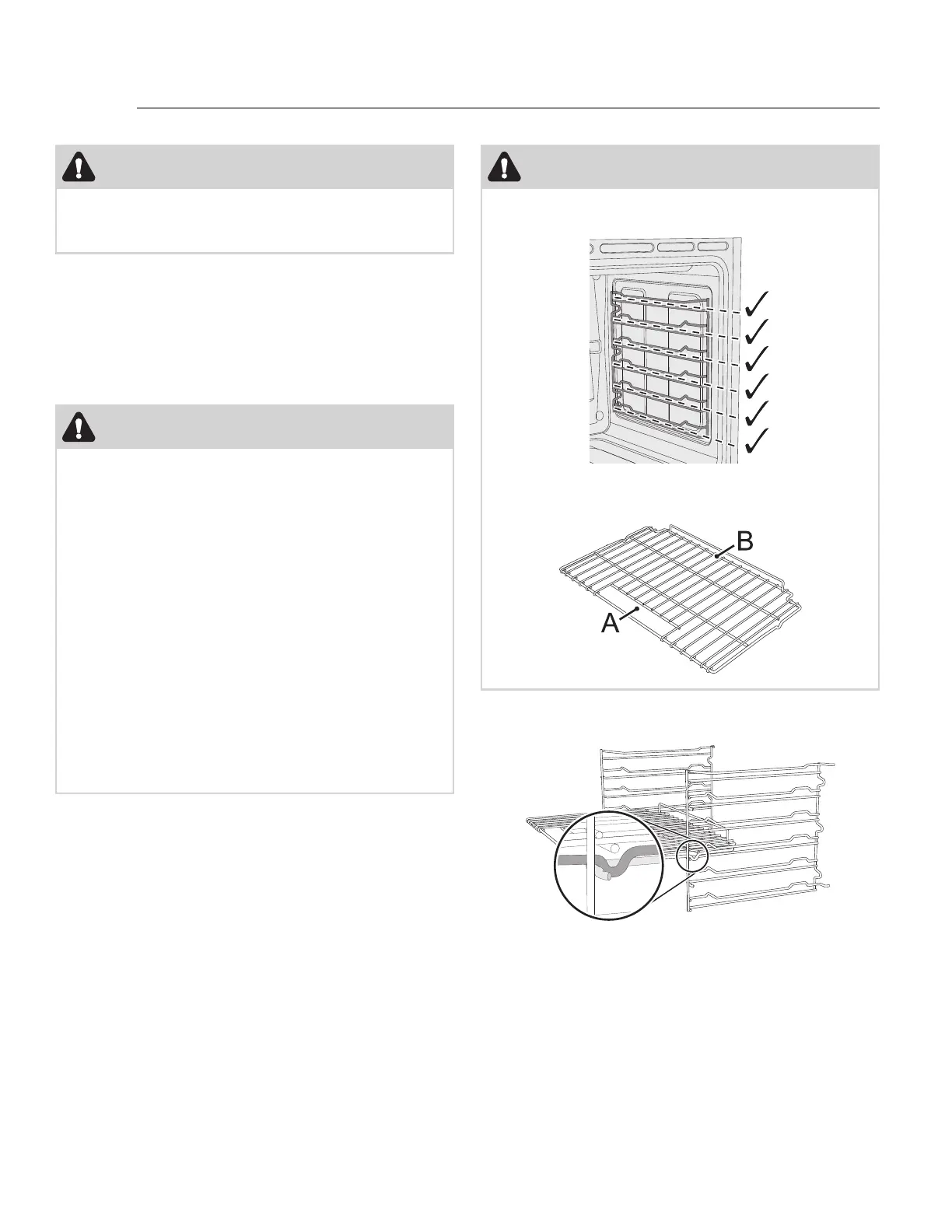 B

A