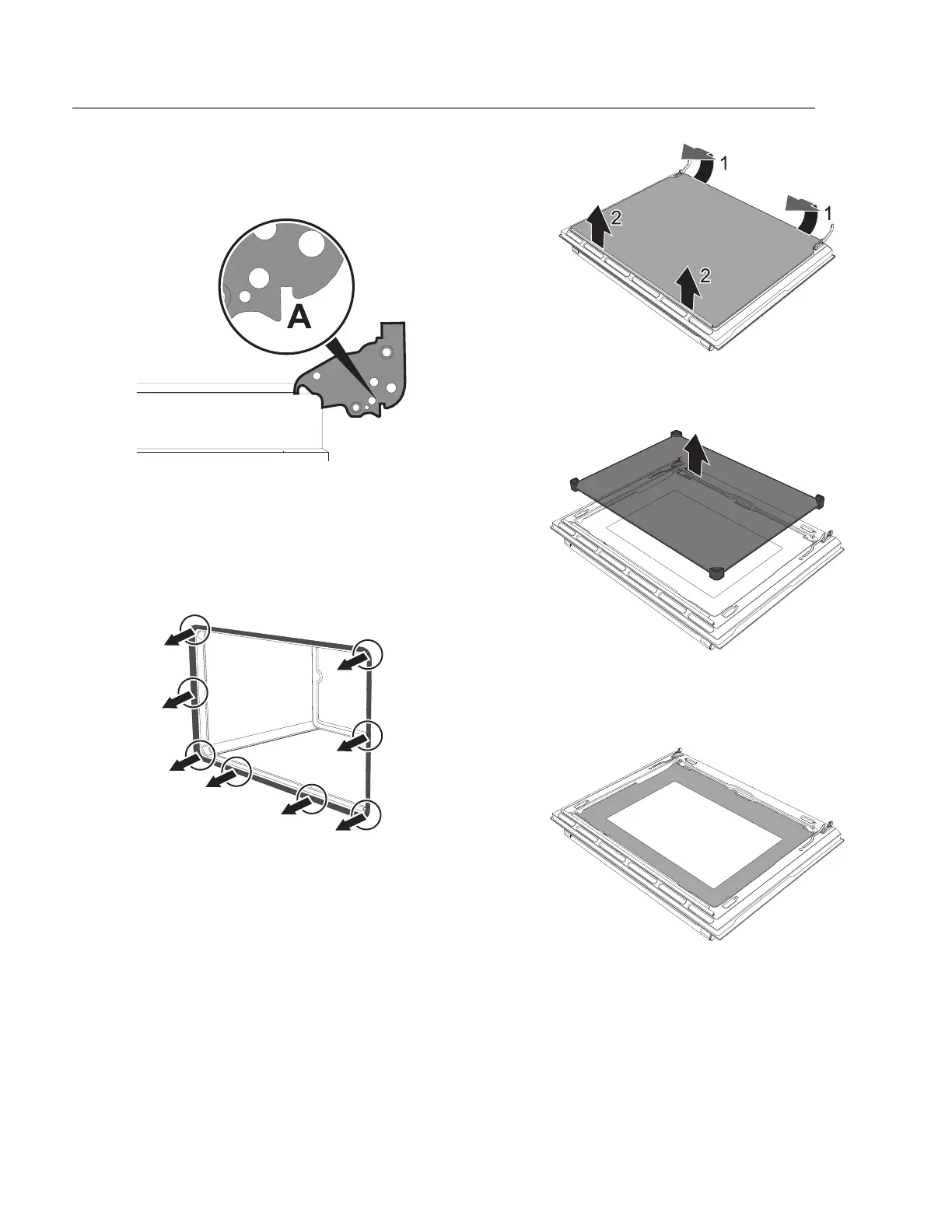 A

1

1

2

2