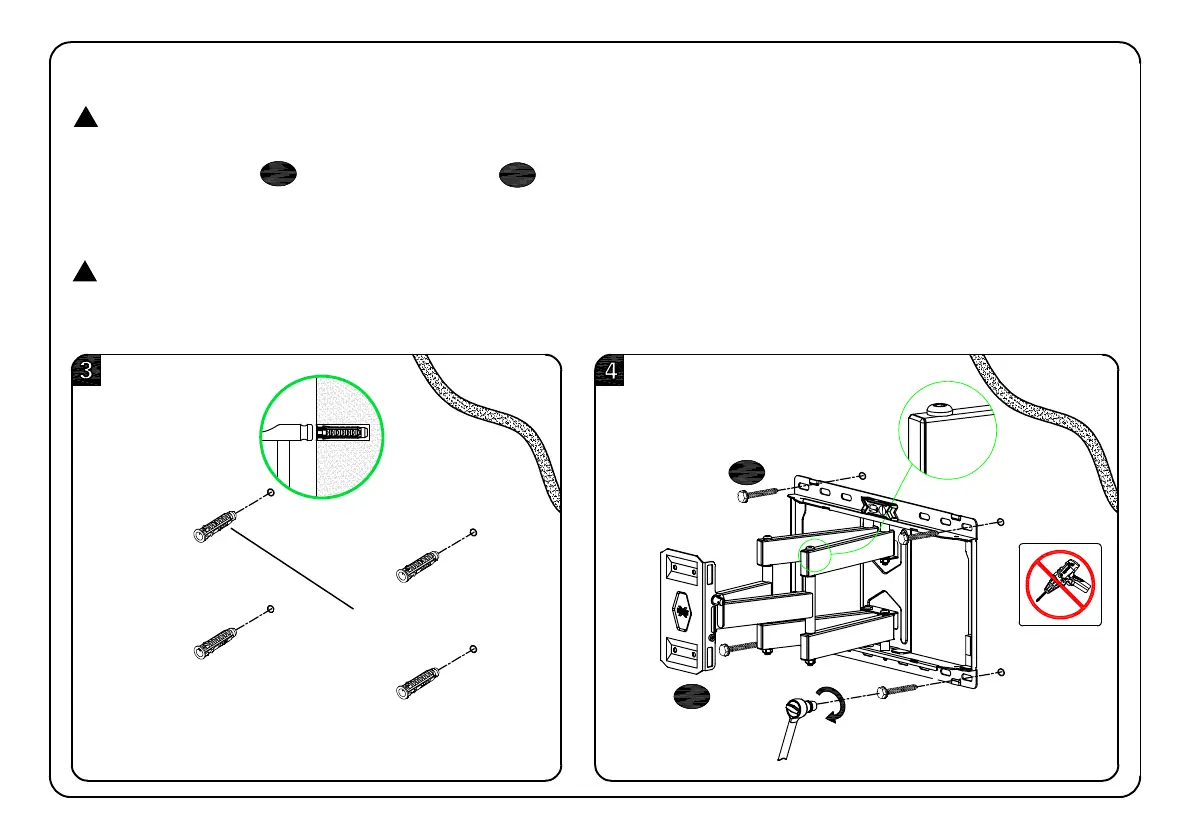 3

4