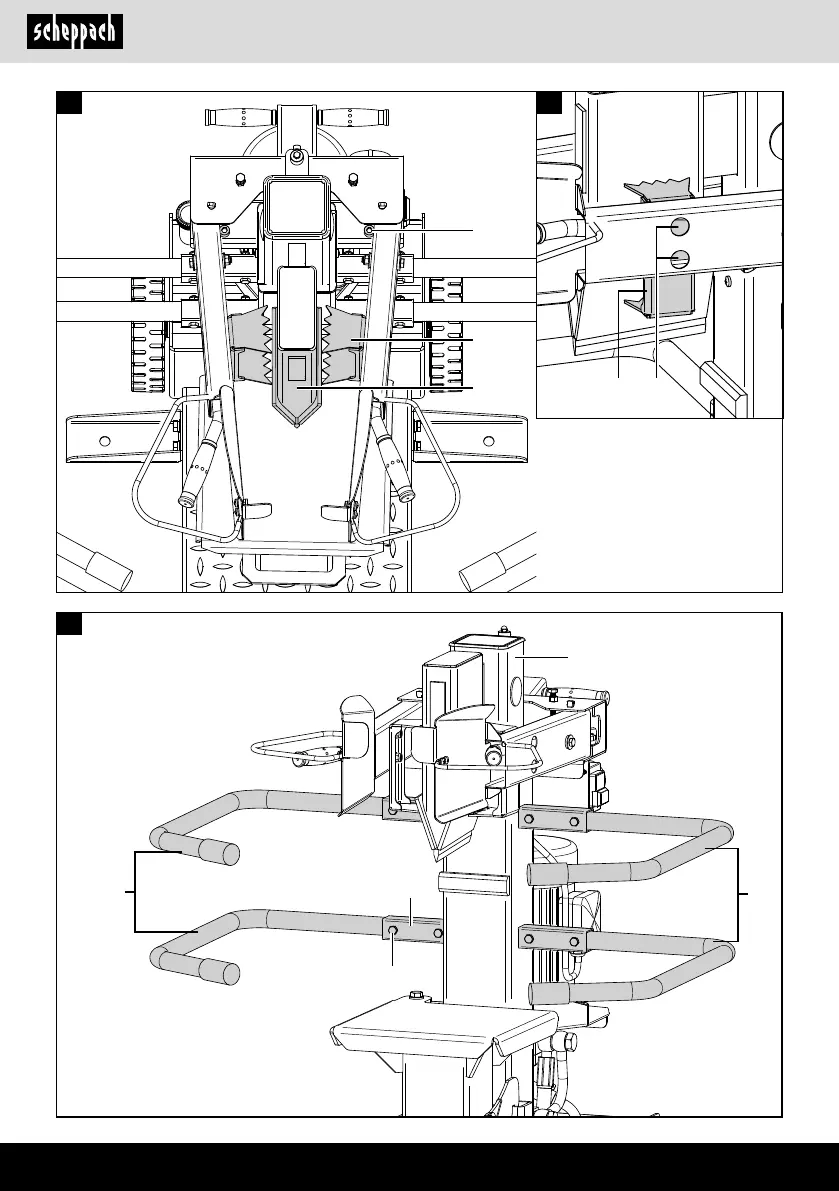 scheppach