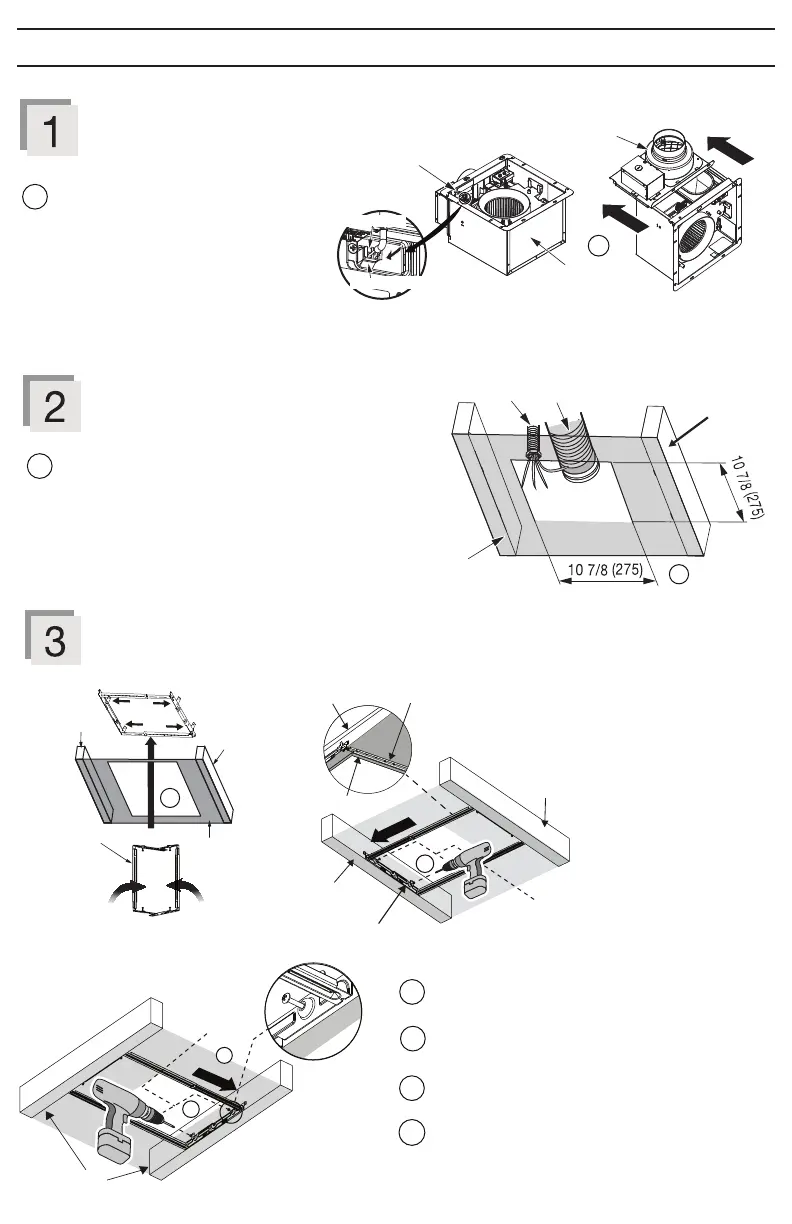 1

2

10 7/8 (275)

10 7/8 (275)

3