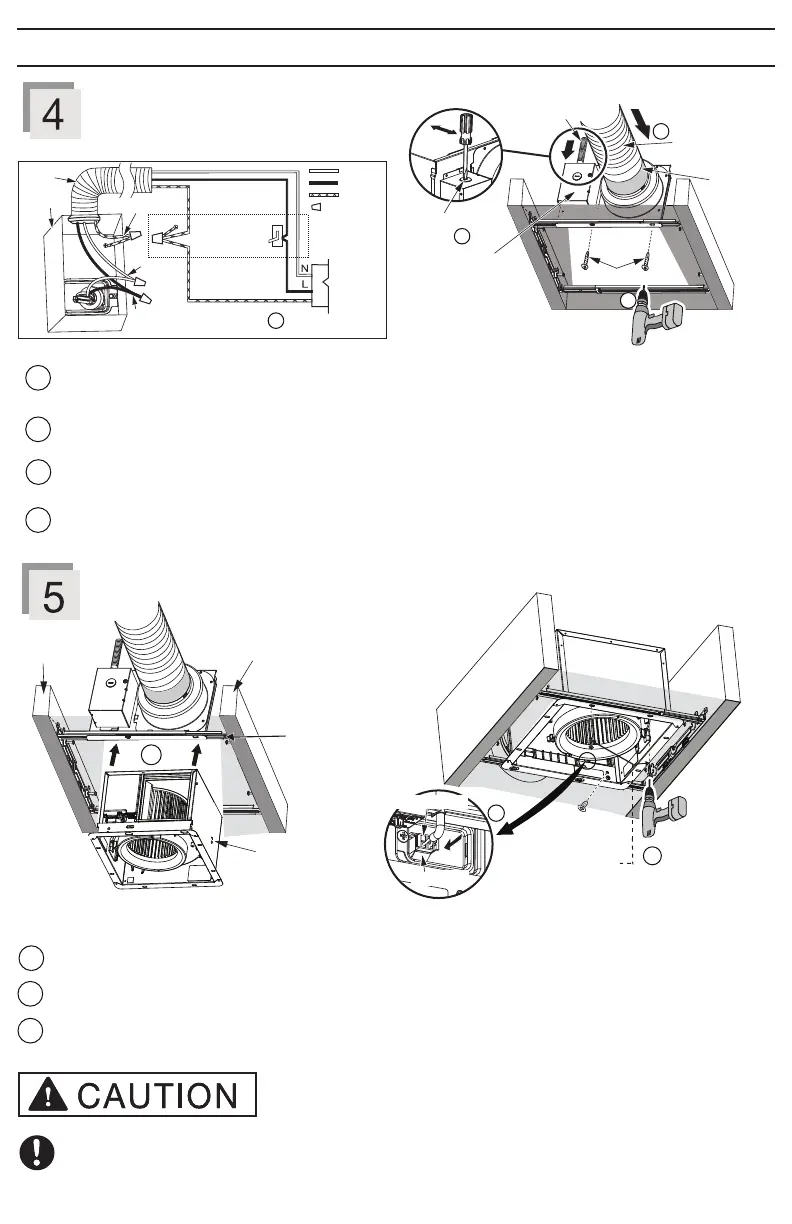 4

N

L

5

CAUTION