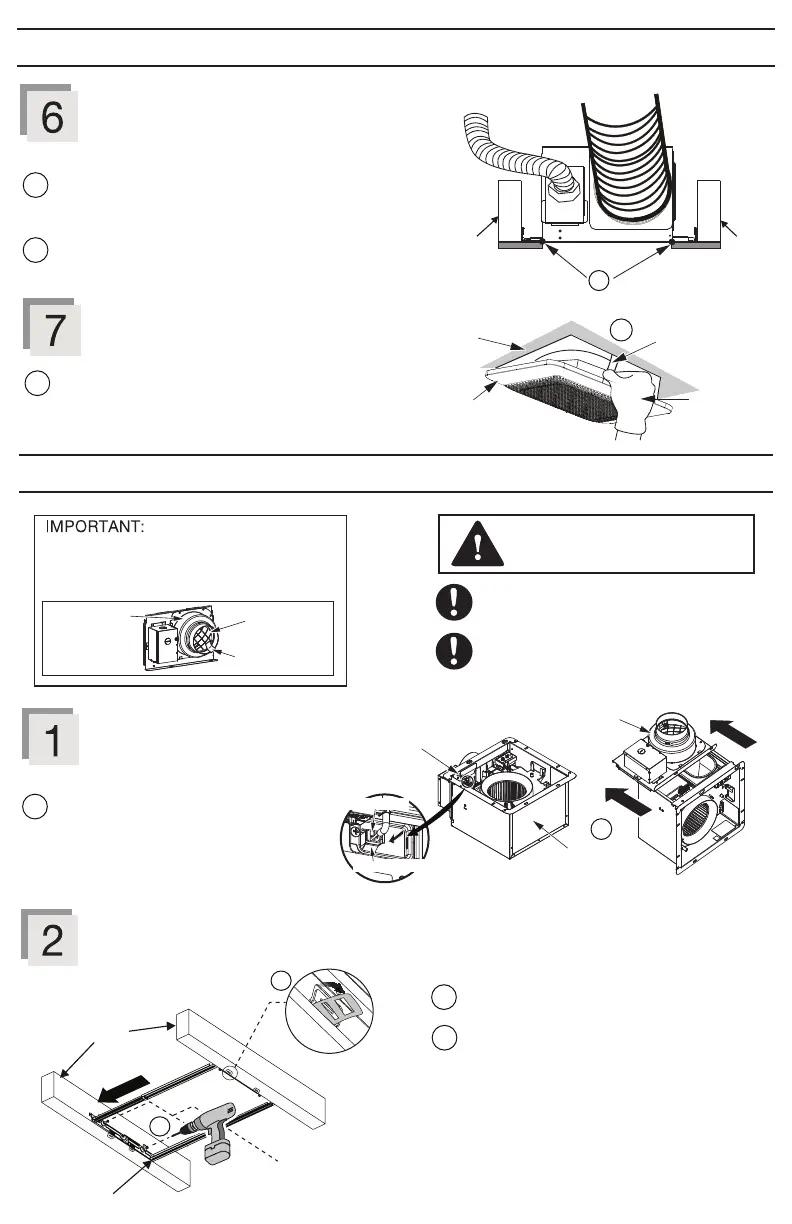 6

7

IMPORTANT:

1

2