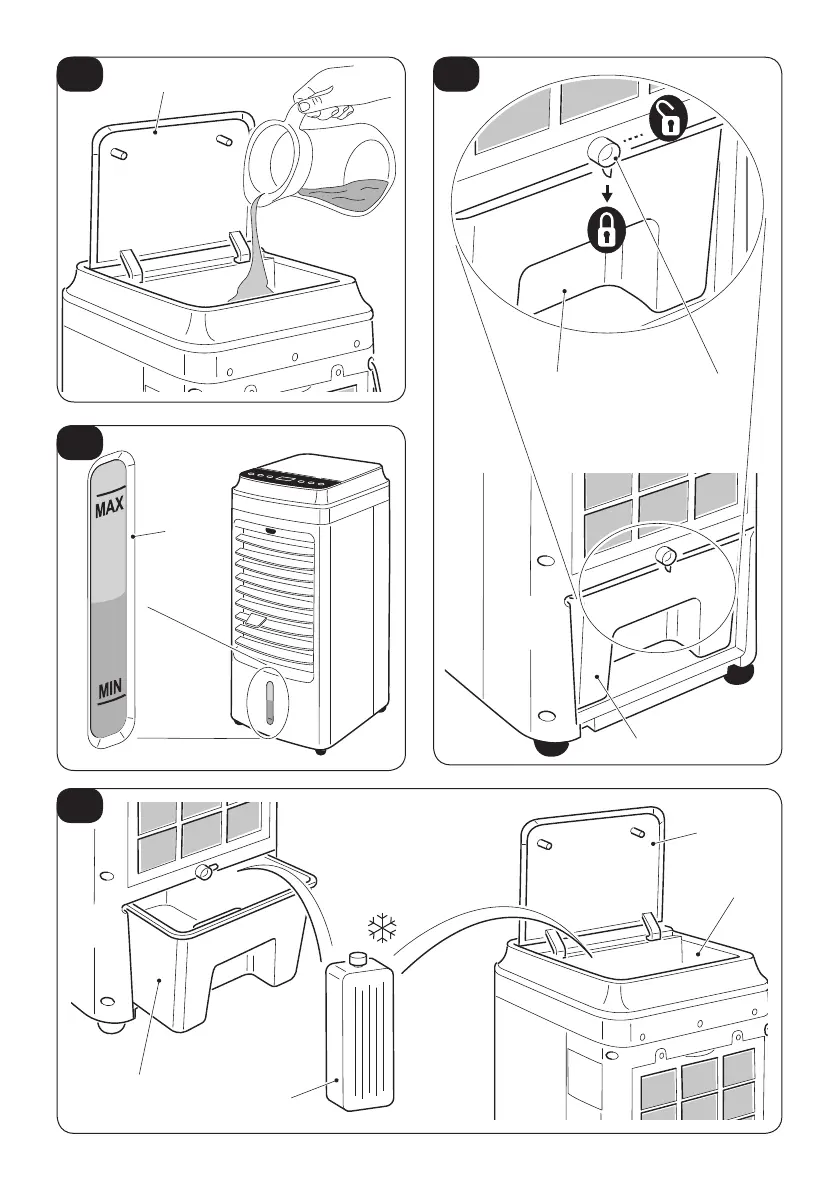 MAX

MIN