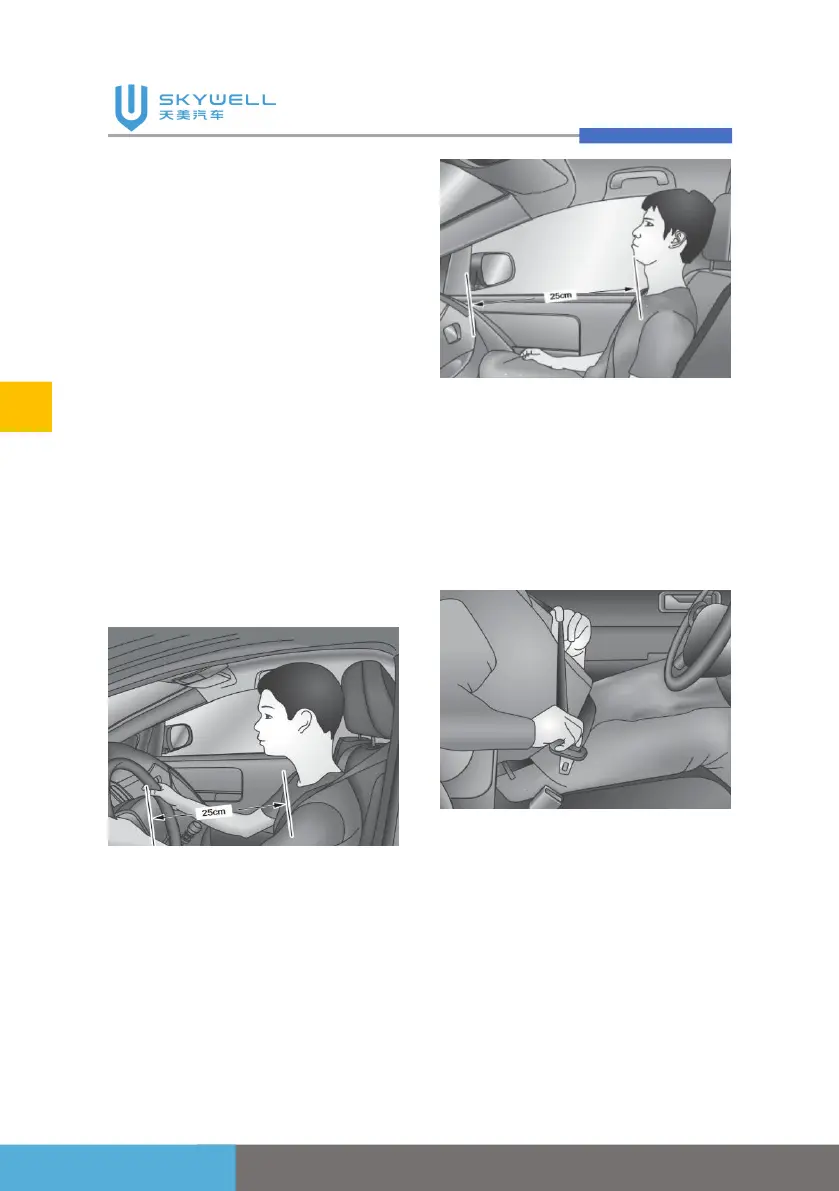 SKYWELL
天美汽车

25cm

25cm