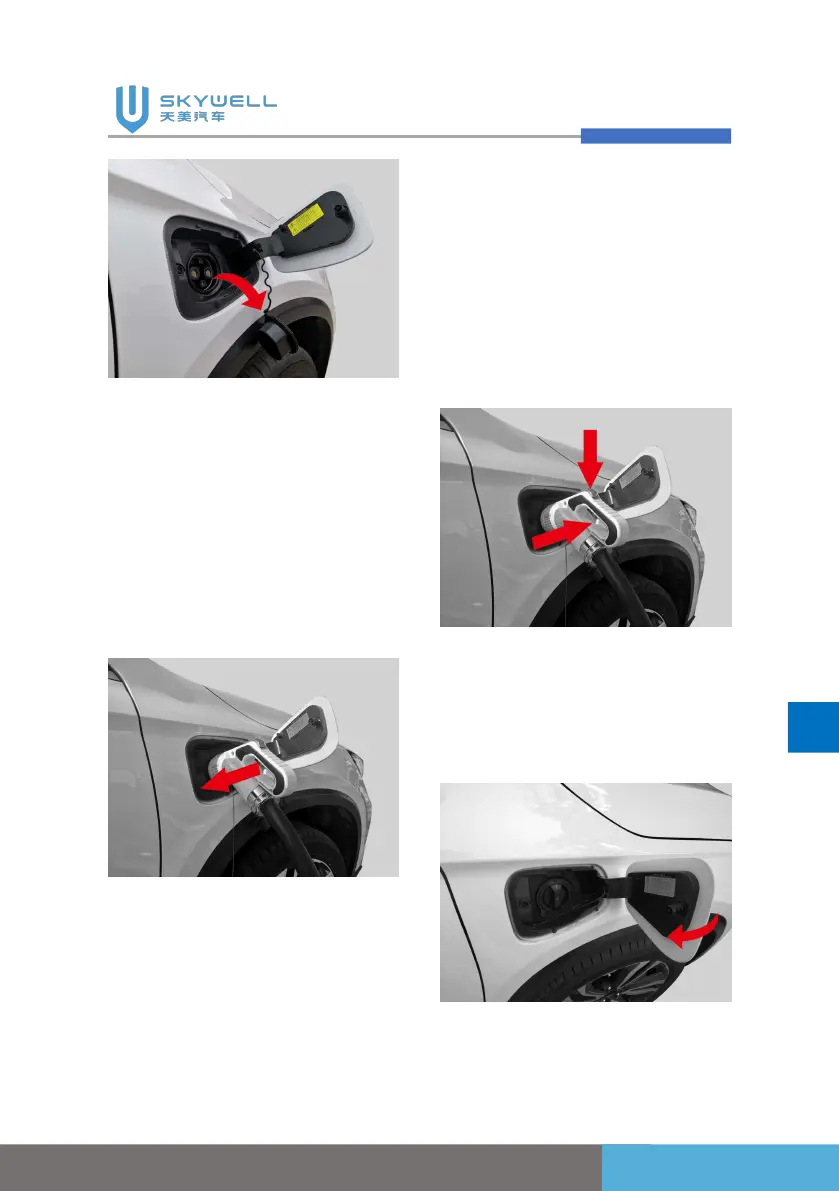 SKYWELL
天美汽车