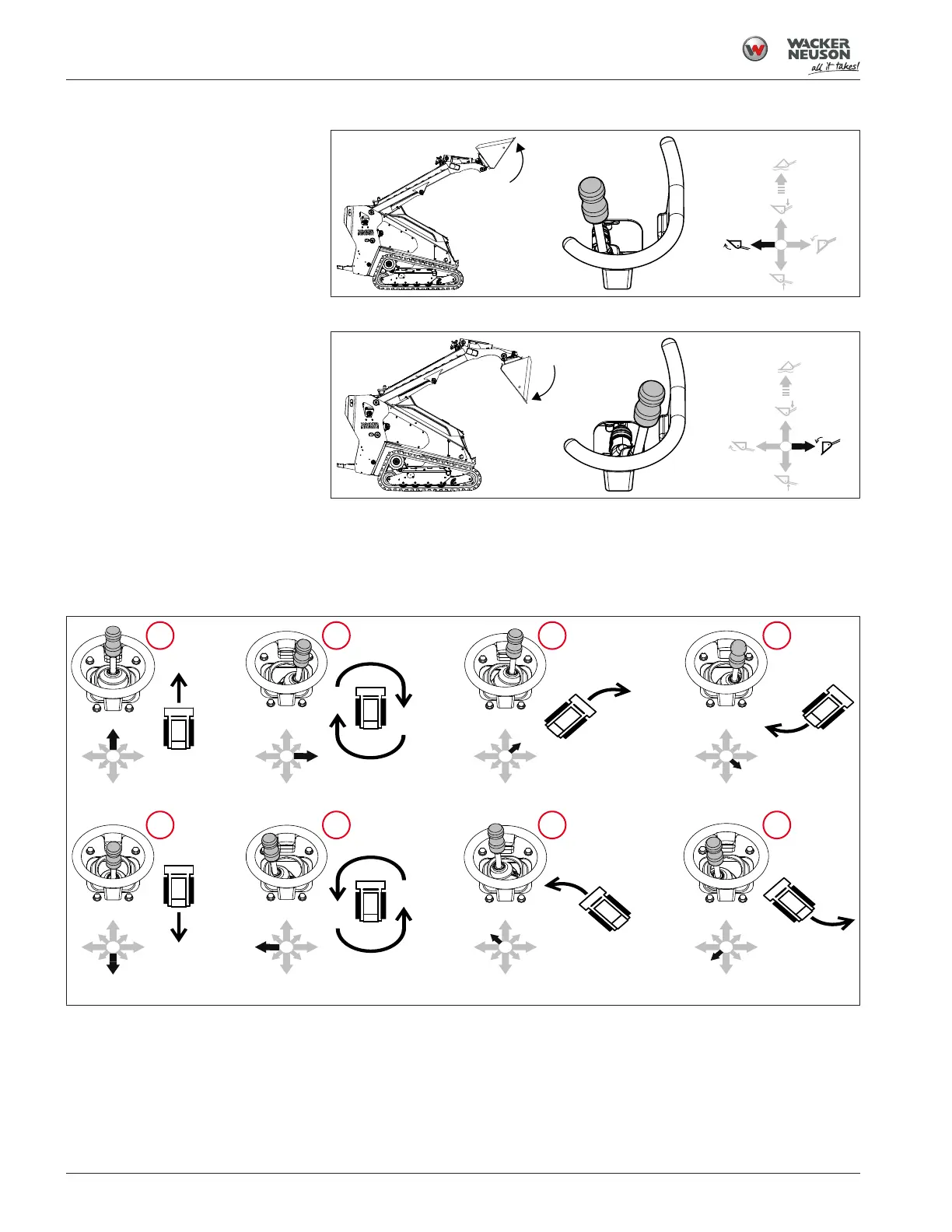 WACKER NEUSON
all it takes!