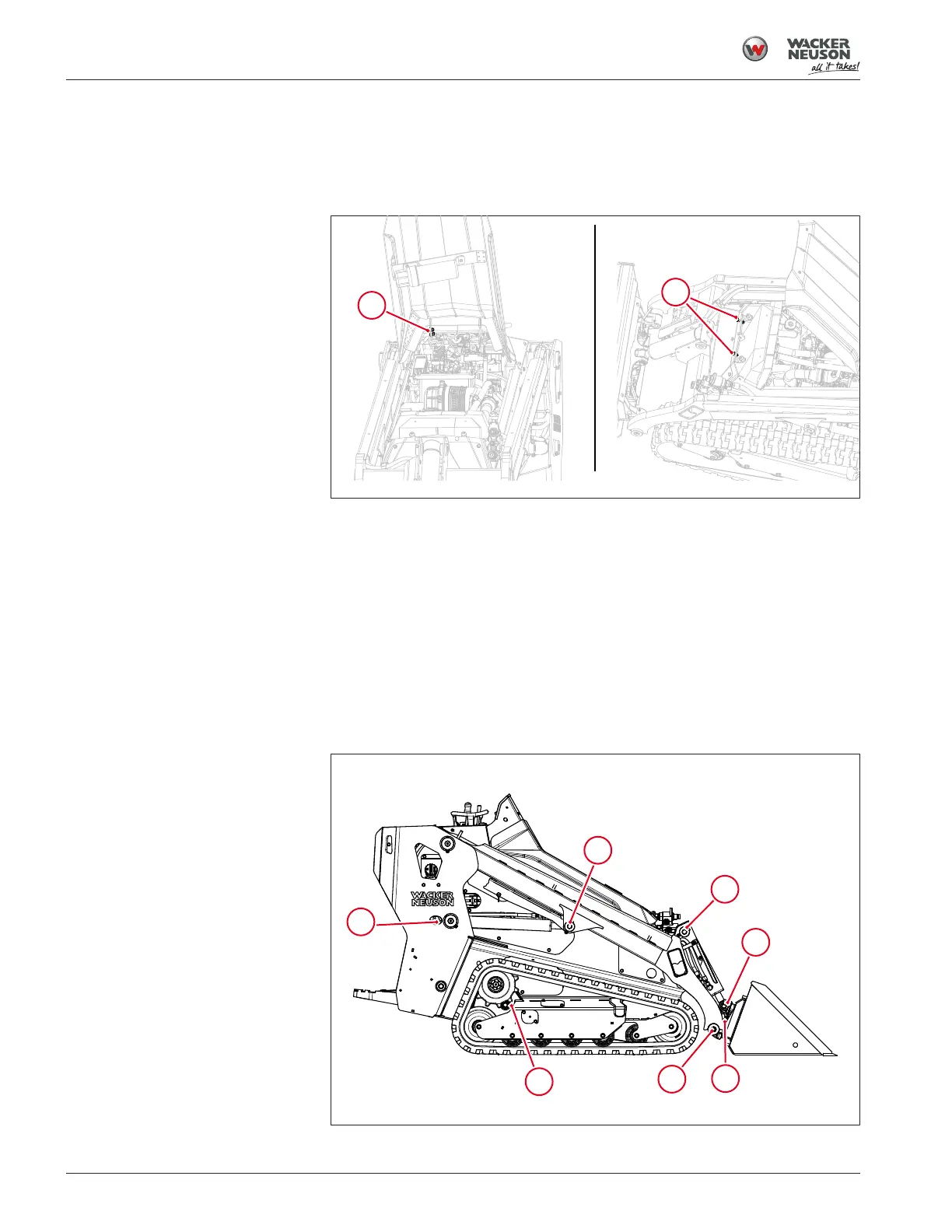 WACKER NEUSON all it takes!

WACKER NEUSON