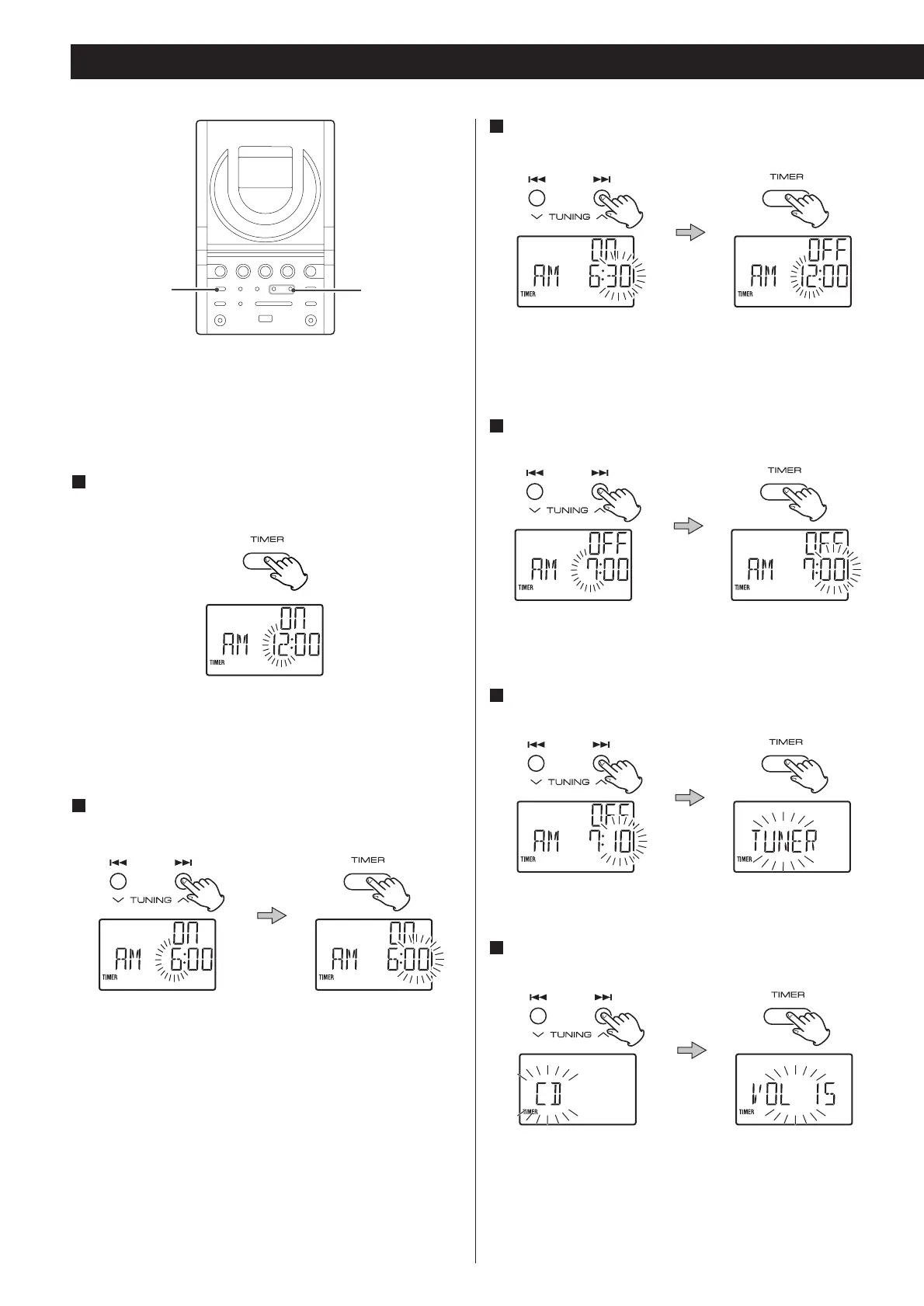 TIMER

ON
AM 12:00
TIMER

TUNING
ON
AM 6:00
TIMER

TIMER
ON
AM 6:00
TIMER

TUNING
ON
AM 6:30
TIMER

TIMER
OFF
AM 12:00
TIMER

TUNING
OFF
AM 7:00
TIMER

TIMER
OFF
AM 7:00
TIMER

TUNING
OFF
AM 7:10
TIMER

TIMER
TUNER
TIMER

TUNING
CD
TIMER

TIMER
VOL 15
TIMER