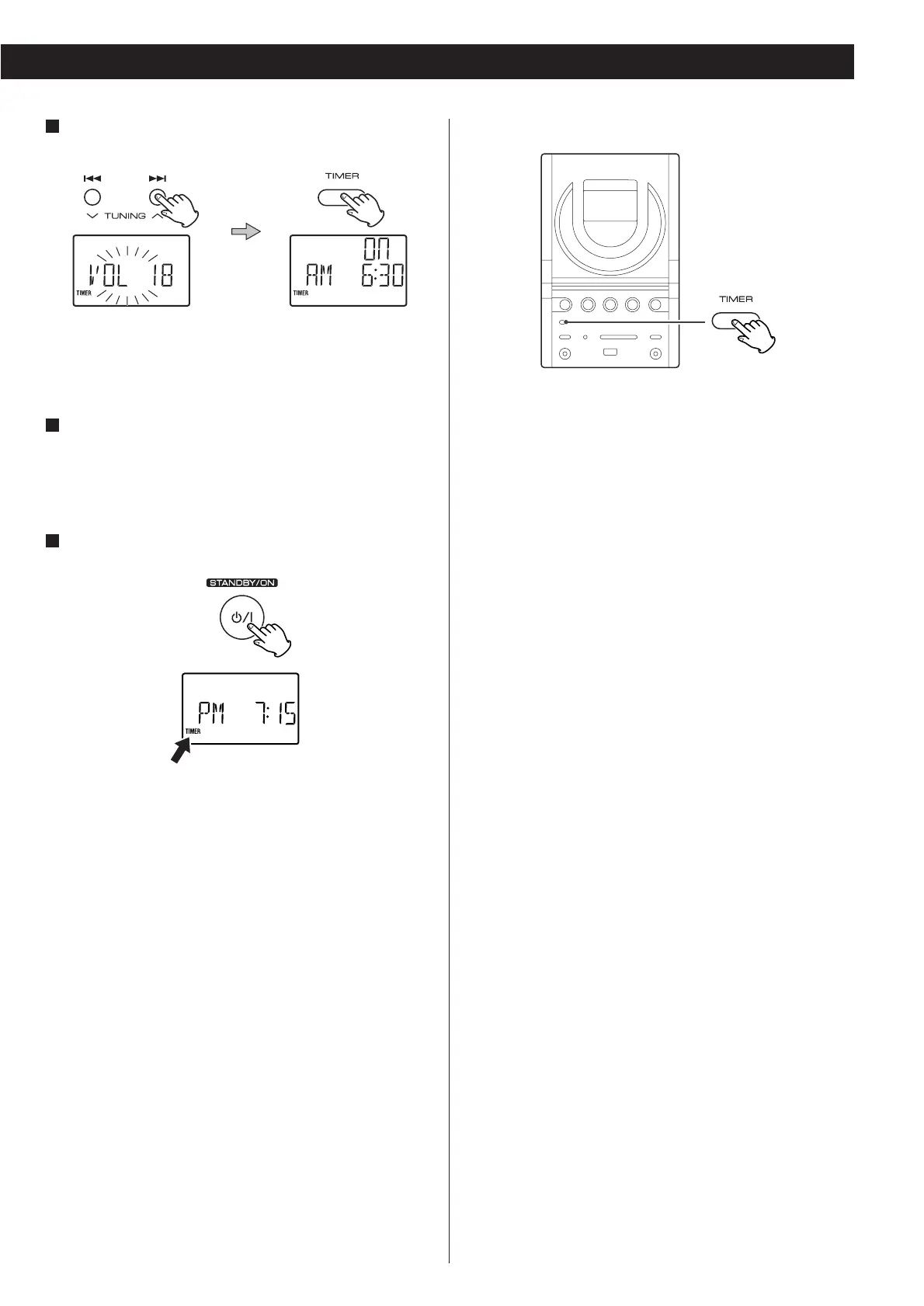 TUNING
VOL 18
TIMER
TIMER
ON
AM 6:30
TIMER
STANDBY/ON
PM 7:15
TIMER
TIMER