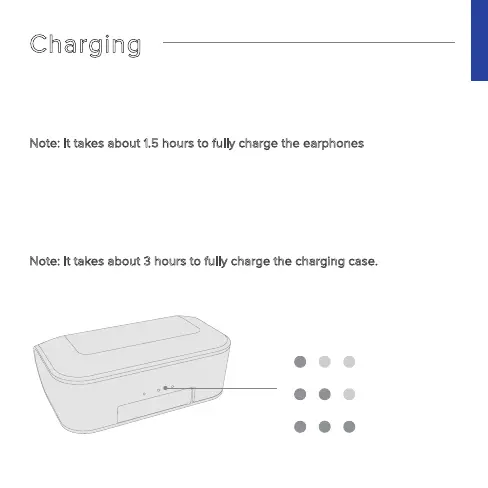 Charging

Note: It takes about 1.5 hours to fully charge the earphones

Note: It takes about 3 hours to fully charge the charging case.