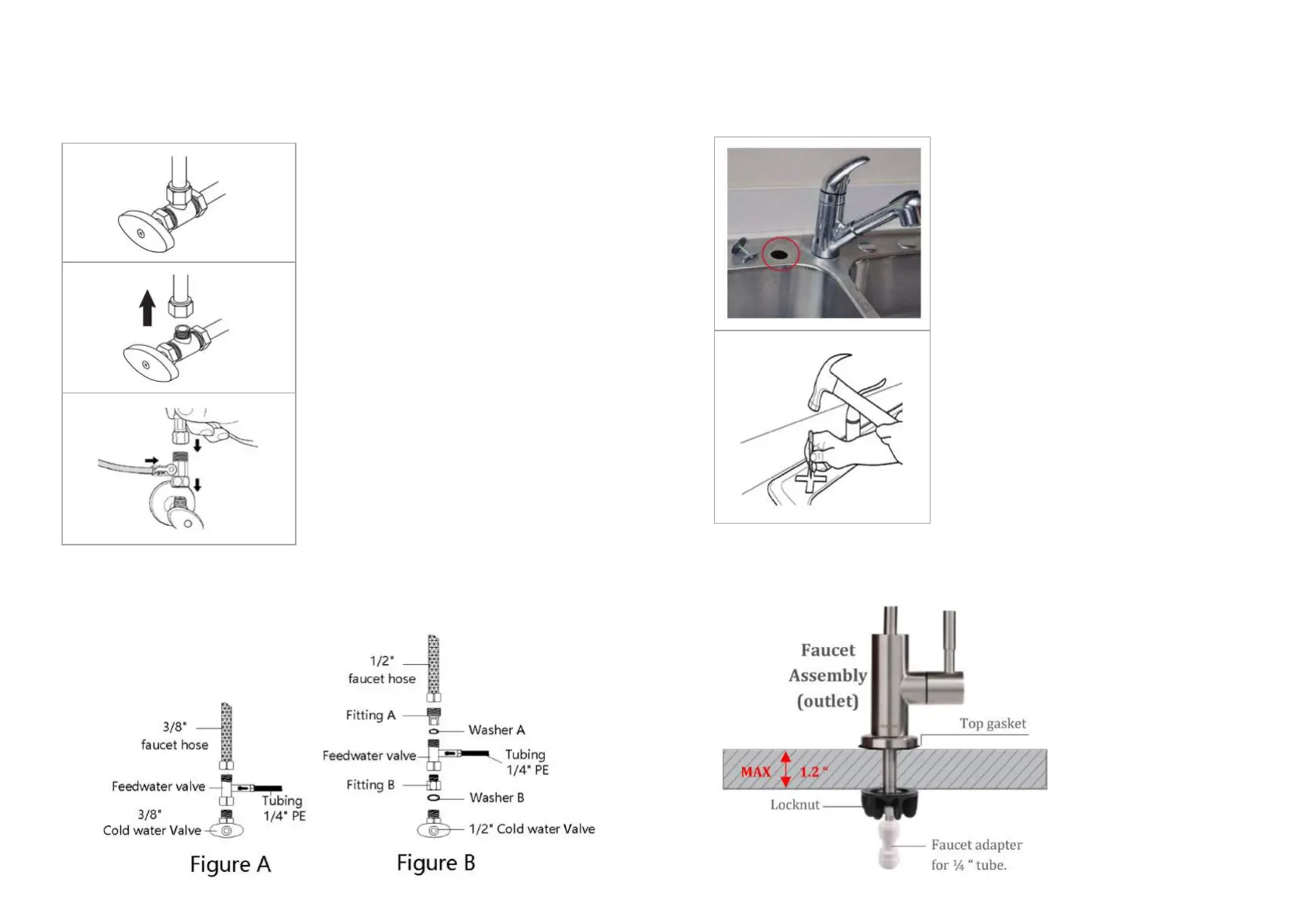 3/8"
faucet hose

Feedwater valve

Tubing
1/4" PE

3/8"
Cold water Valve

Figure A

1/2"
faucet hose

Fitting A

Washer A

Feedwater valve

Tubing
1/4" PE

Fitting B

Washer B

1/2" Cold water Valve

Figure B

Faucet
Assembly
(outlet)

Top gasket

MAX 1.2 "

Locknut

Faucet adapter
for ¼ " tube.