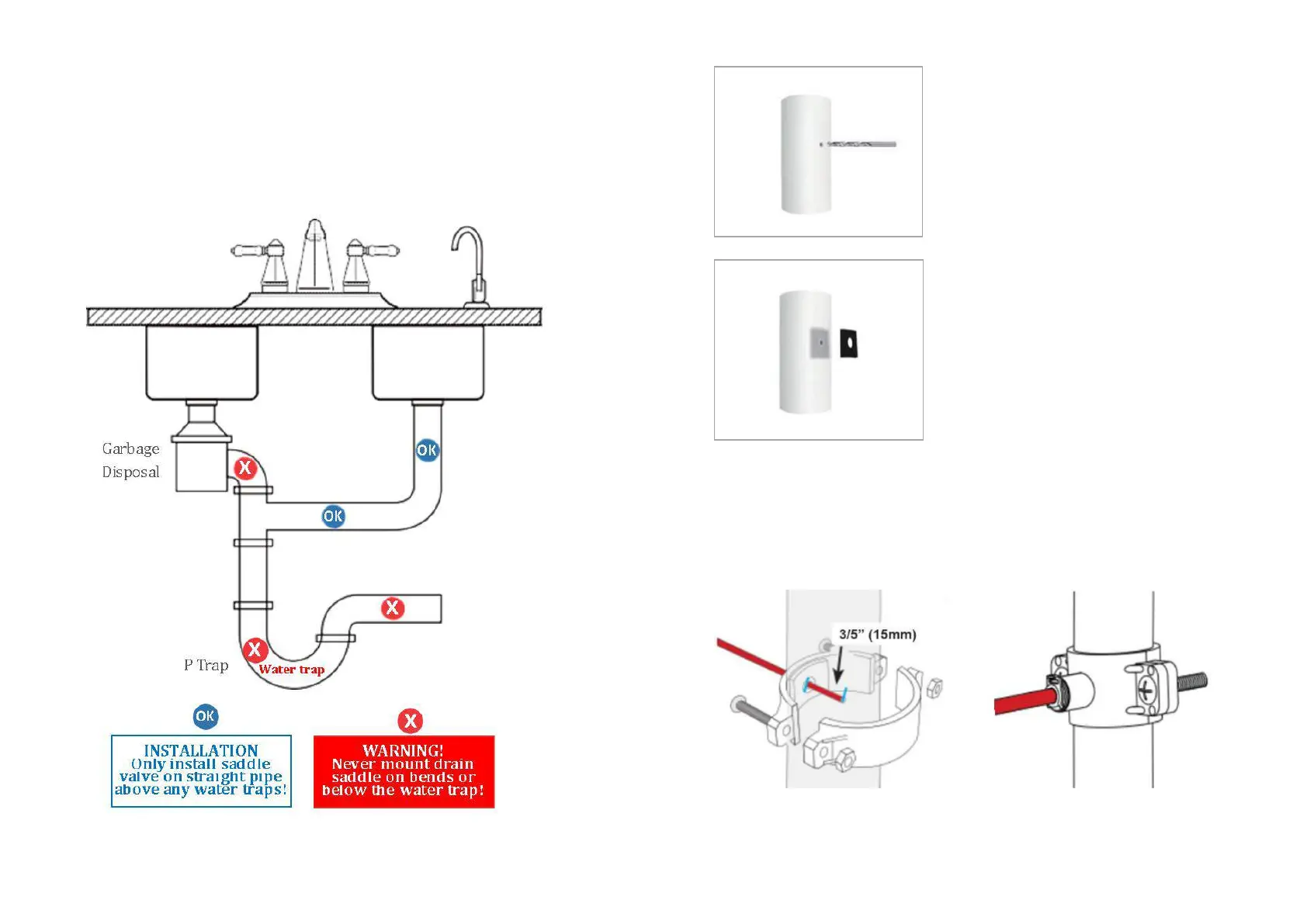 Garbage Disposal

X

OK

OK

X

X

P Trap

Water trap

OK

INSTALLATION
Only install saddle valve on straight pipe above any water traps!

X

WARNING!
Never mount drain saddle on bends or below the water trap!

3/5" (15mm)