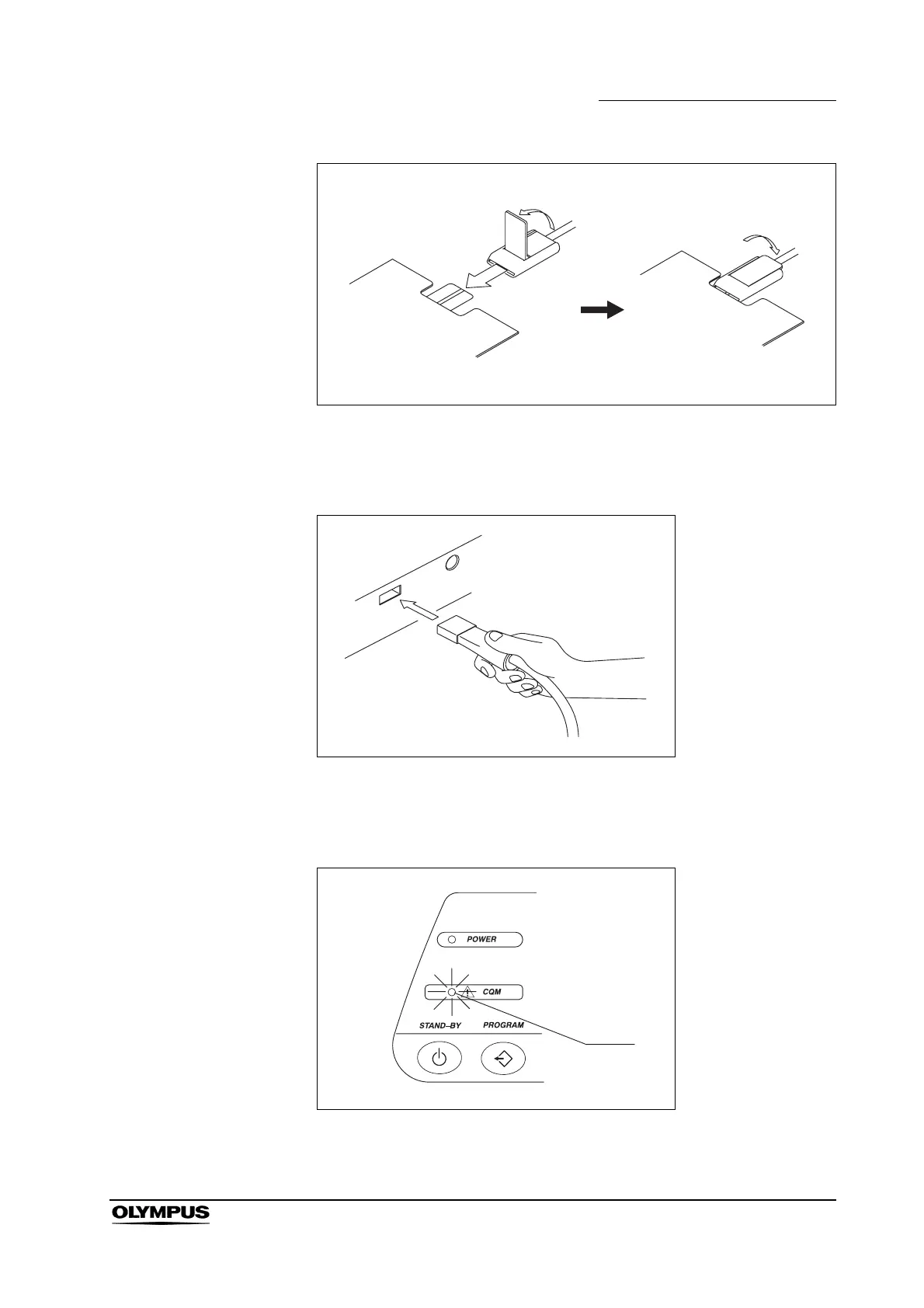 POWER

CQM

STAND–BY

PROGRAM

OLYMPUS